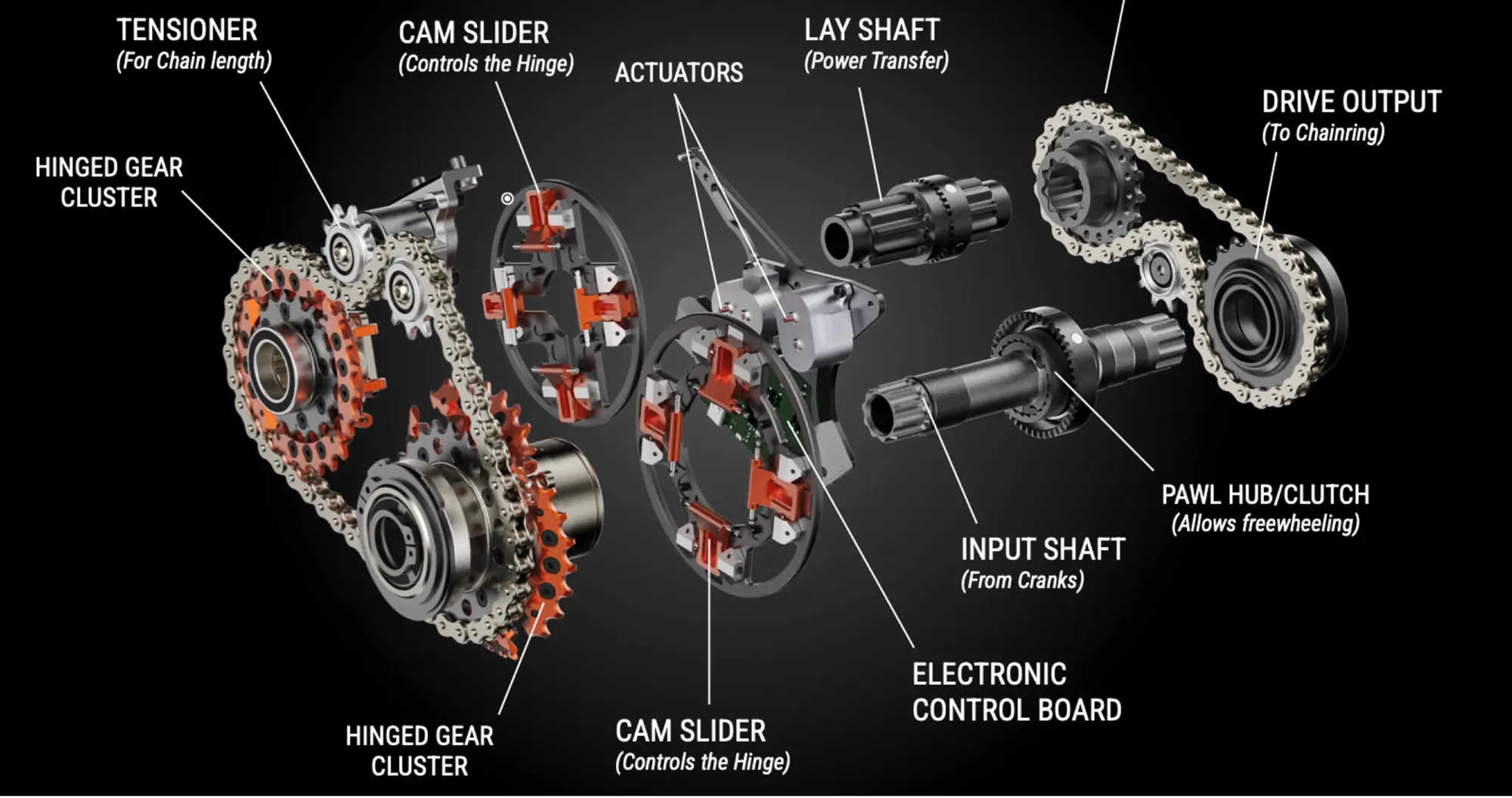 TENSIONER
(For Chain length)

CAM SLIDER
(Controls the Hinge)

ACTUATORS

LAY SHAFT
(Power Transfer)

DRIVE OUTPUT
(To Chainring)

HINGED GEAR CLUSTER

PAWL HUB/CLUTCH
(Allows freewheeling)

INPUT SHAFT
(From Cranks)

ELECTRONIC CONTROL BOARD

HINGED GEAR CLUSTER

CAM SLIDER
(Controls the Hinge)