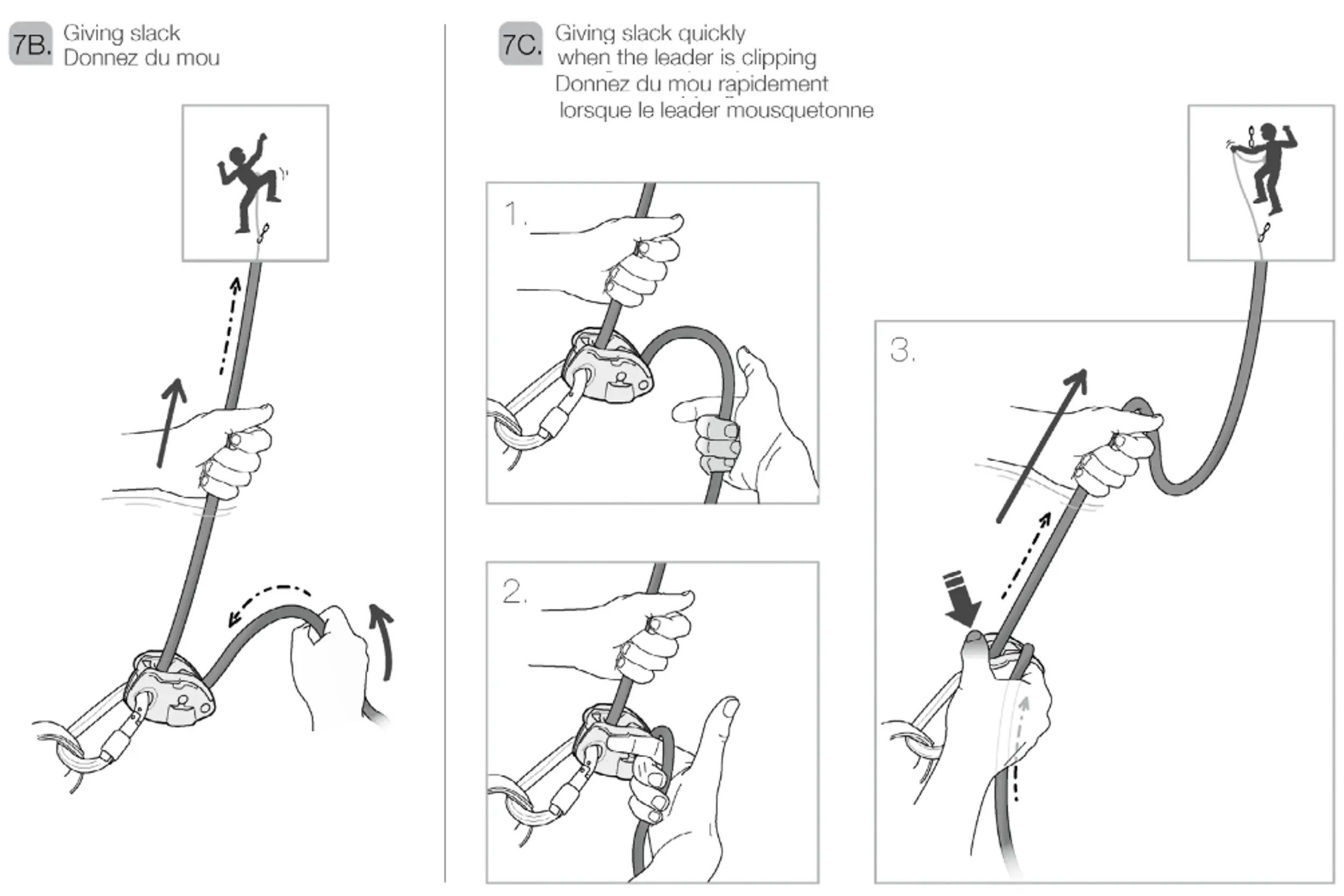 7B. Giving slack
Donnez du mou

7C. Giving slack quickly when the leader is clipping
Donnez du mou rapidement lorsque le leader mousquetonne

1.

2.

3.