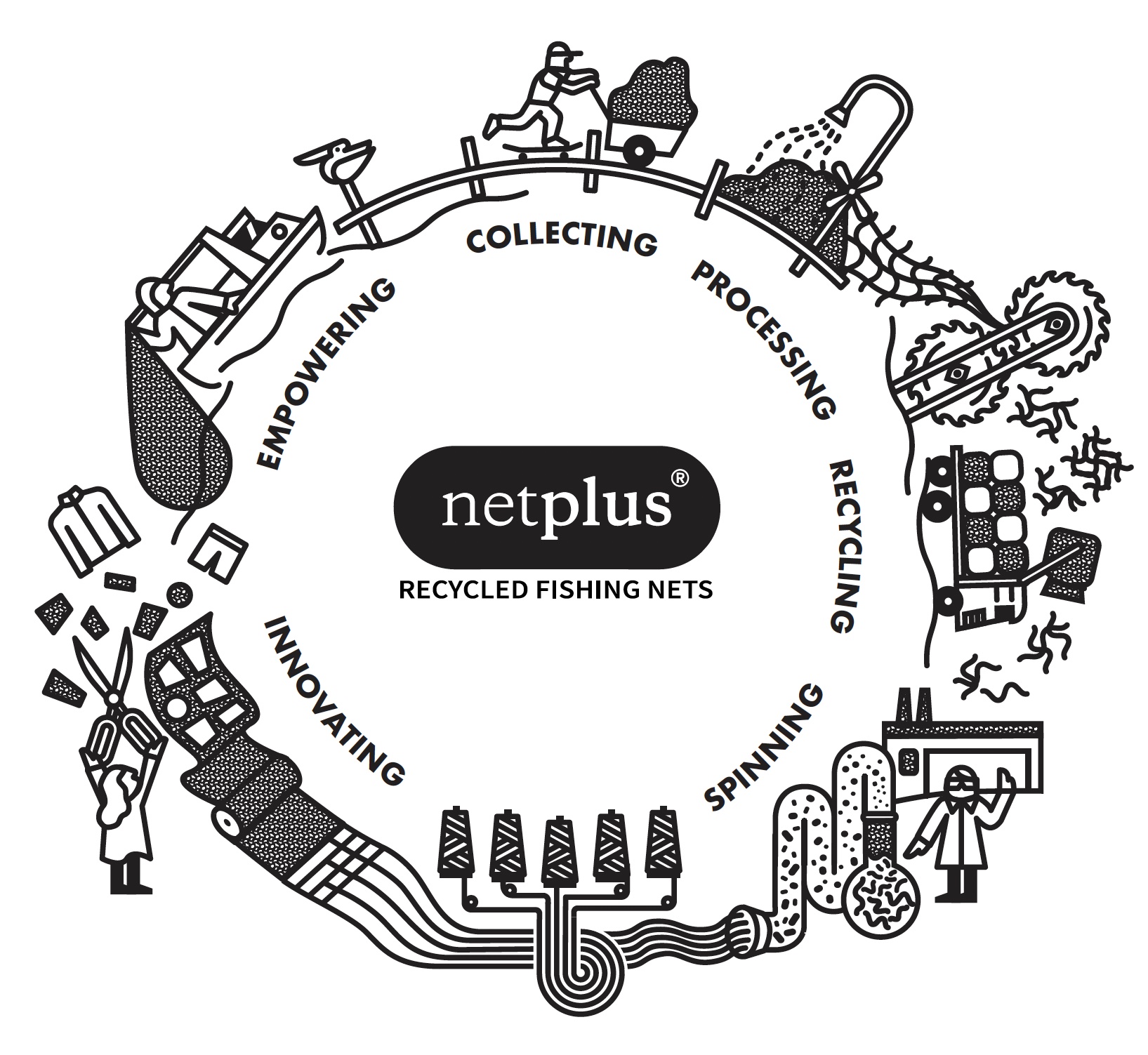 COLLECTING

PROCESSING

RECYCLING

SPINNING

INNOVATING

EMPOWERING

netplus®

RECYCLED FISHING NETS