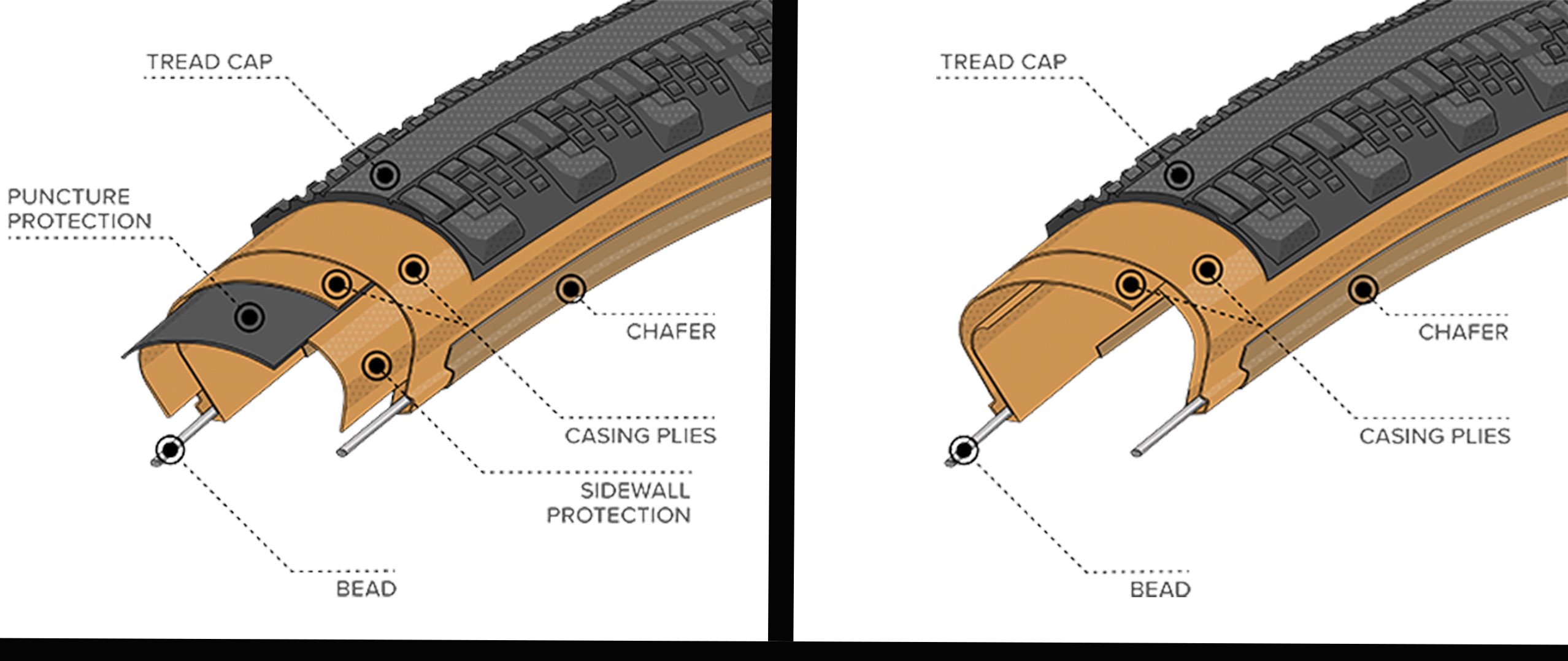 TREAD CAP

PUNCTURE PROTECTION

CHAFER

CASING PLIES

SIDEWALL PROTECTION

BEAD

TREAD CAP

CHAFER

CASING PLIES

BEAD