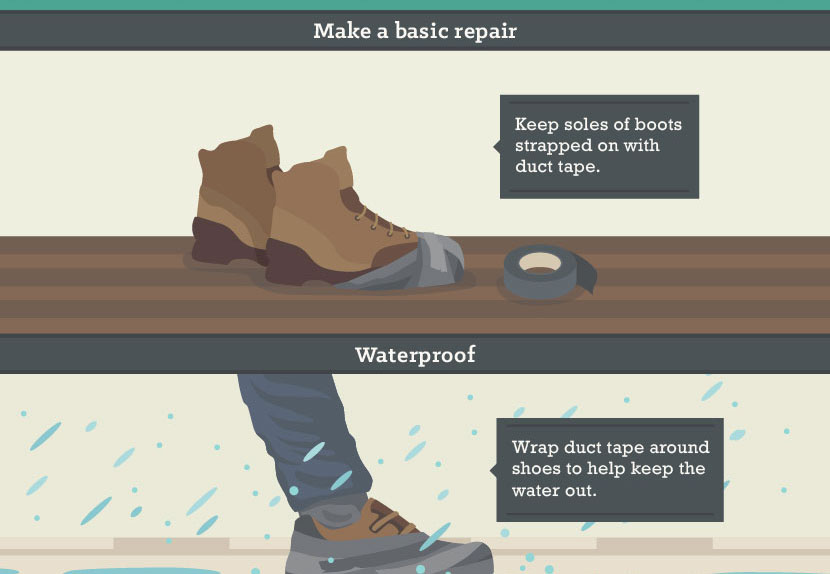 Make a basic repair

Keep soles of boots strapped on with duct tape.

Waterproof

Wrap duct tape around shoes to help keep the water out.