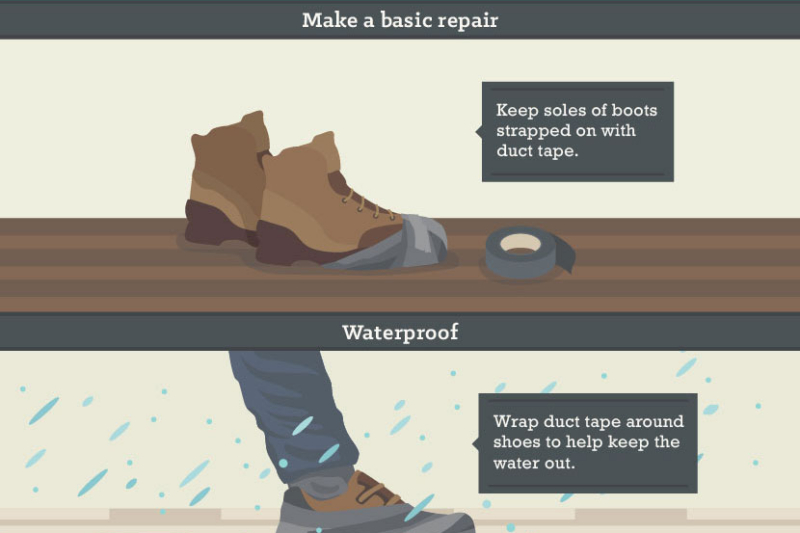 Make a basic repair

Keep soles of boots strapped on with duct tape.

Waterproof

Wrap duct tape around shoes to help keep the water out.