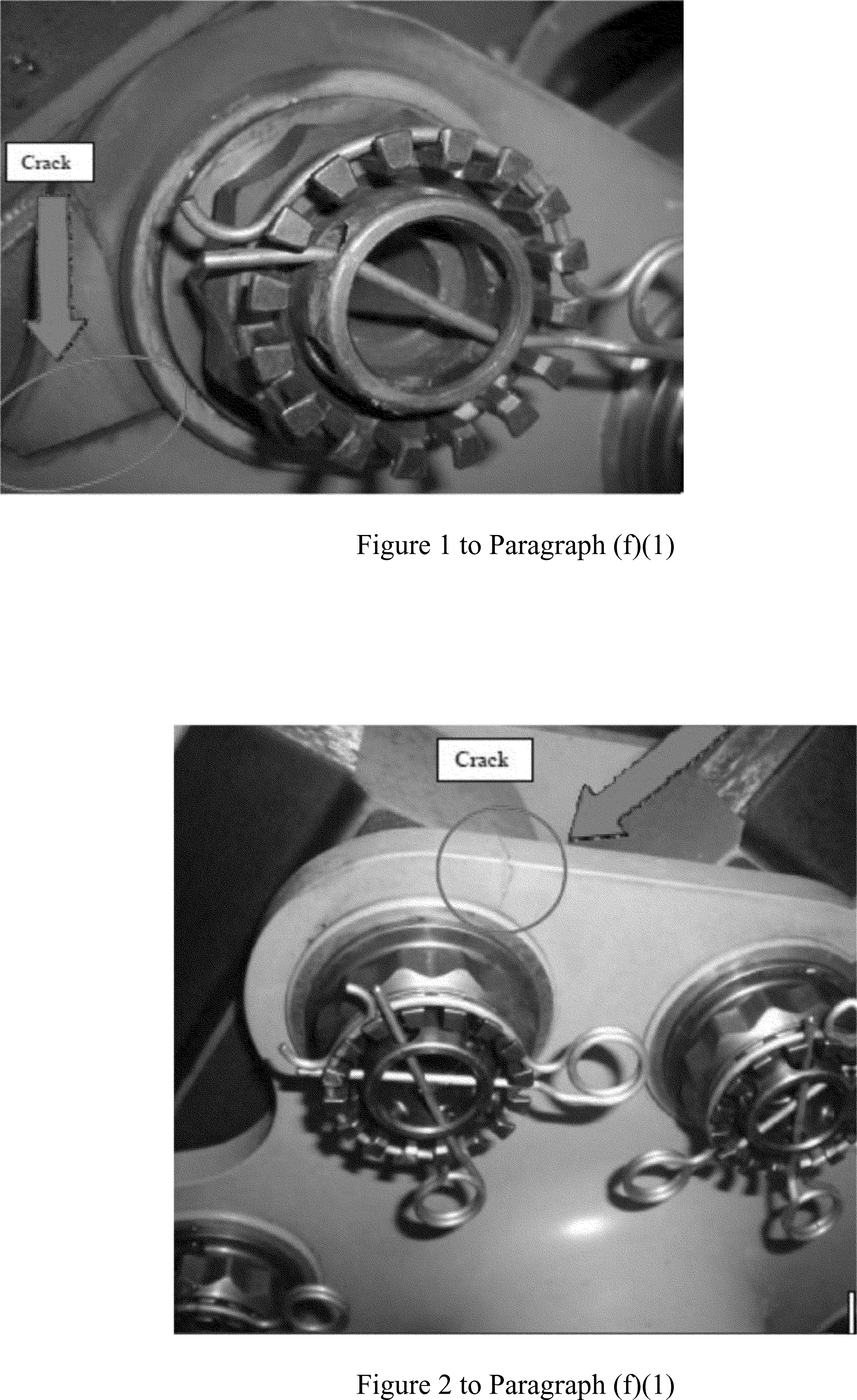 Crack

Figure 1 to Paragraph (f)(1)

Crack

Figure 2 to Paragraph (f)(1)