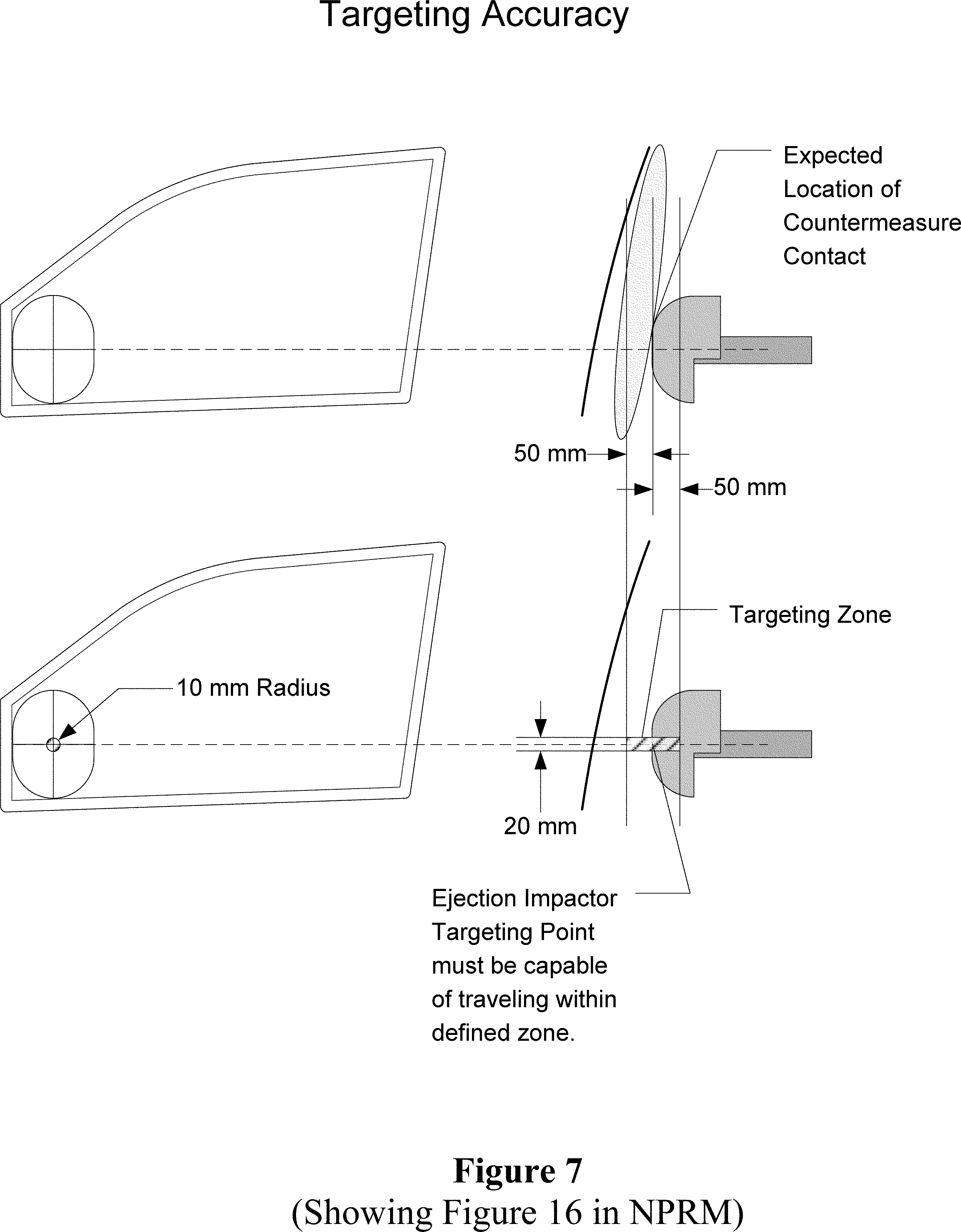 Targeting Accuracy

Expected Location of Countermeasure Contact

50 mm

50 mm

Targeting Zone

10 mm Radius

20 mm

Ejection Impactor Targeting Point must be capable of traveling within defined zone.

Figure 7
(Showing Figure 16 in NPRM)