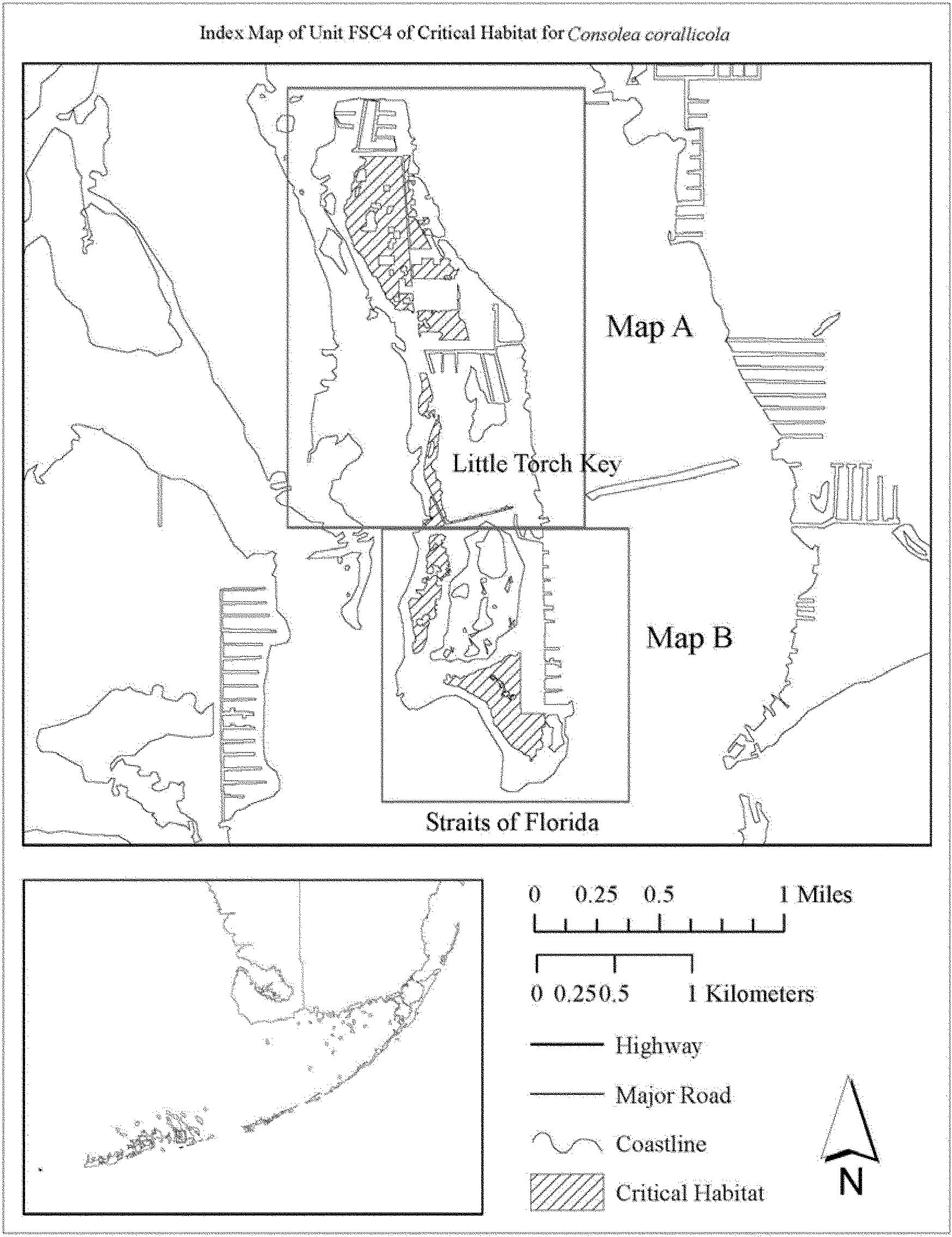 Index Map of Unit FSC4 of Critical Habitat for Consolea corallicola

Map A

Little Torch Key

Map B

Straits of Florida

0 0.25 0.5 1 Miles

0 0.250.5 1 Kilometers

Highway

Major Road

Coastline

Critical Habitat

N