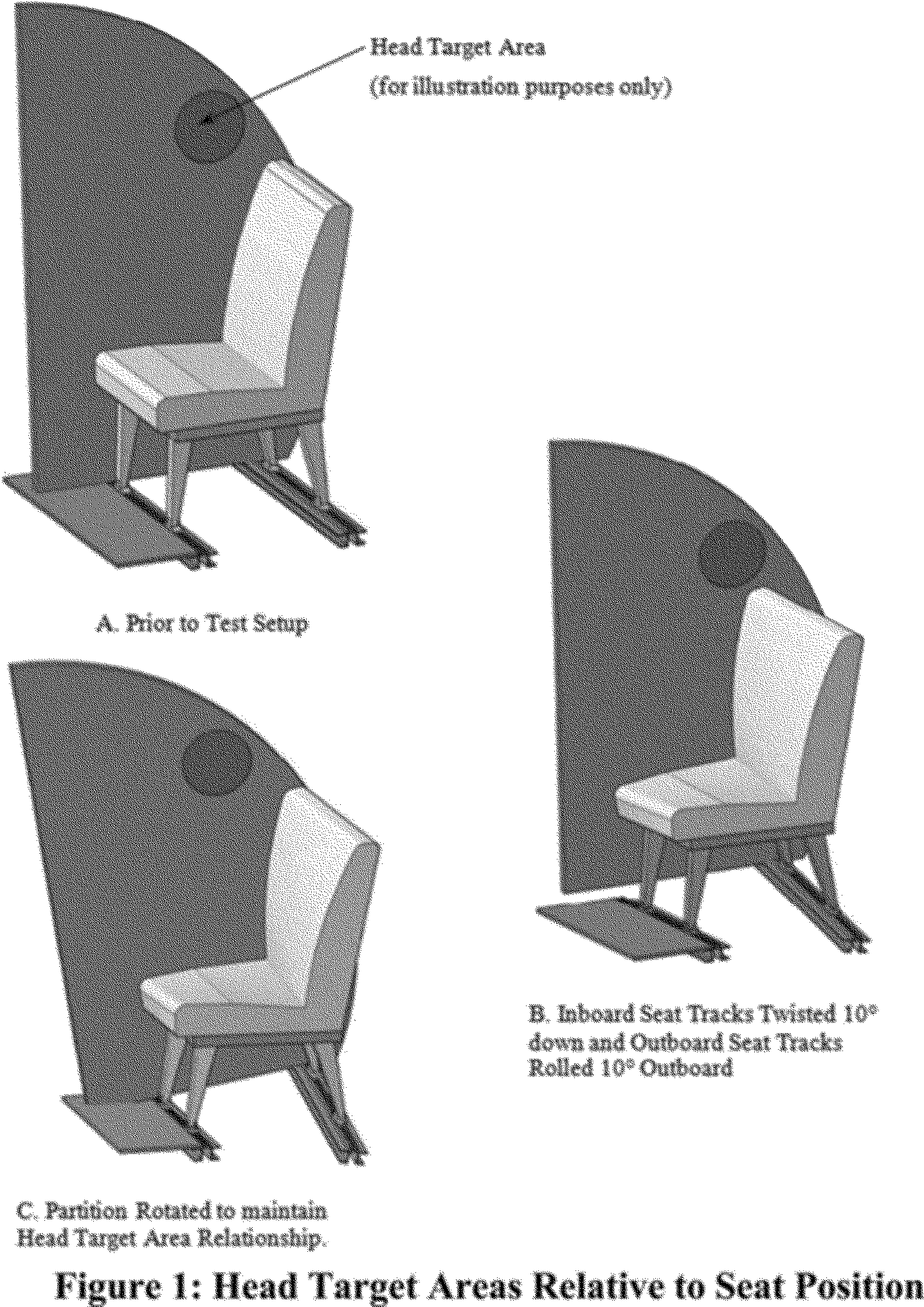 Head Target Area
(for illustration purposes only)

A. Prior to Test Setup

B. Inboard Seat Tracks Twisted 10° down and Outboard Seat Tracks Rolled 10° Outboard

C. Partition Rotated to maintain Head Target Area Relationship.

Figure 1: Head Target Areas Relative to Seat Position