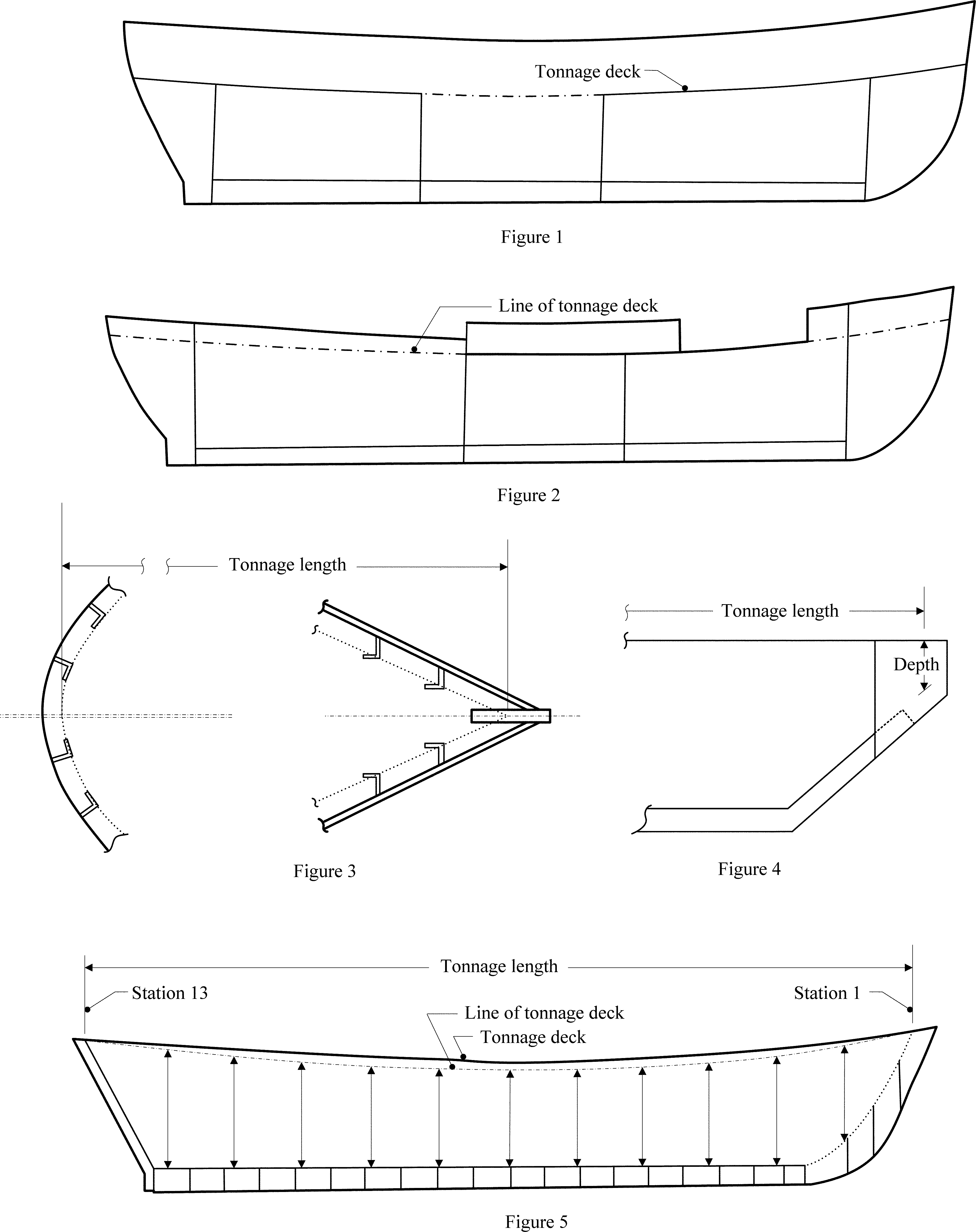 Tonnage deck

Figure 1

Line of tonnage deck

Figure 2

Tonnage length

Figure 3

Tonnage length

Depth

Figure 4

Tonnage length

Station 13

Station 1

Line of tonnage deck

Tonnage deck

Figure 5