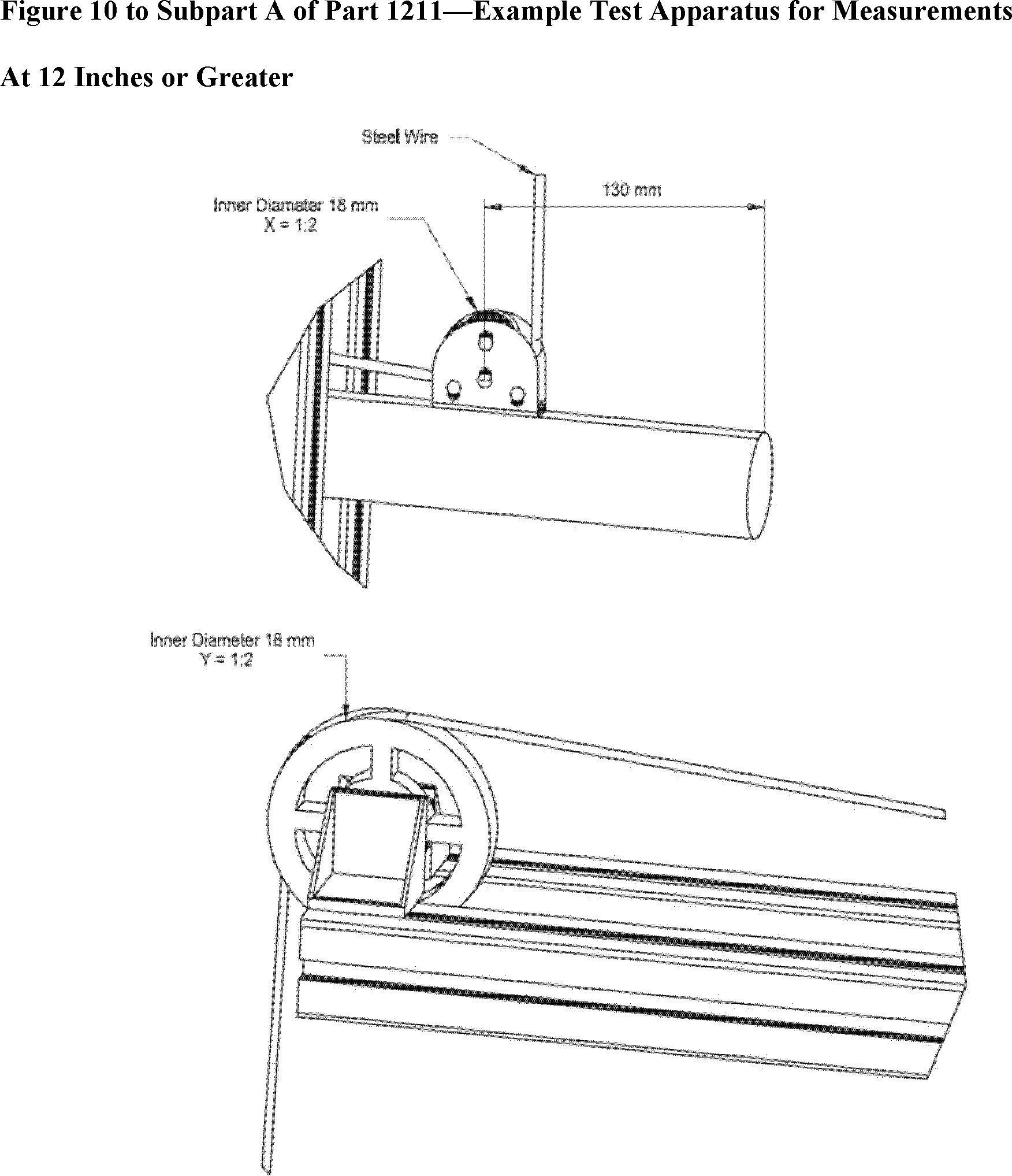 Figure 10 to Subpart A of Part 1211—Example Test Apparatus for Measurements At 12 Inches or Greater

Steel Wire

130 mm

Inner Diameter 18 mm
X = 1:2

Inner Diameter 18 mm
Y = 1:2