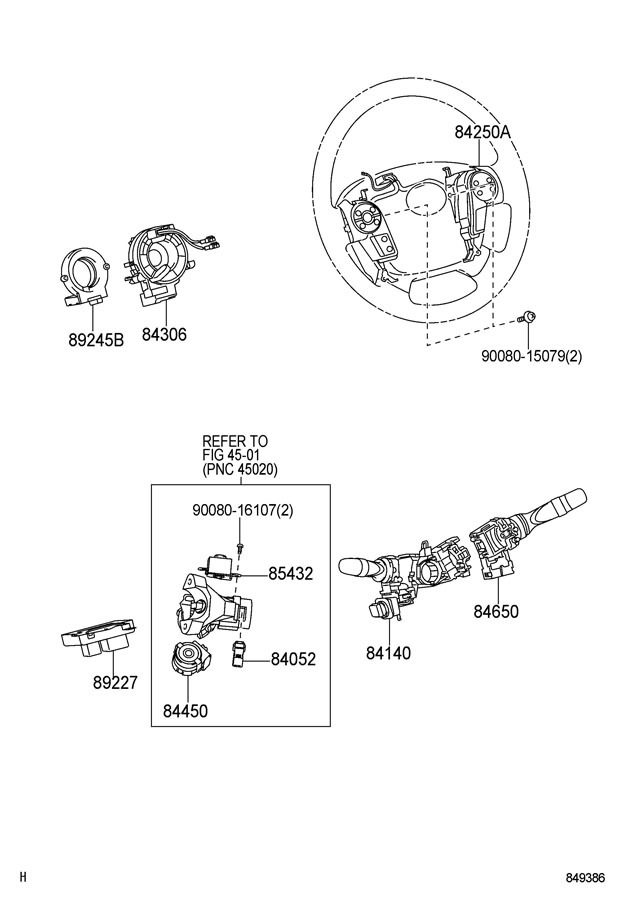 84250A

89245B

84306

90080-15079(2)

REFER TO
FIG 45-01
(PNC 45020)

90080-16107(2)

85432

84052

84450

89227

84140

84650

H

849386