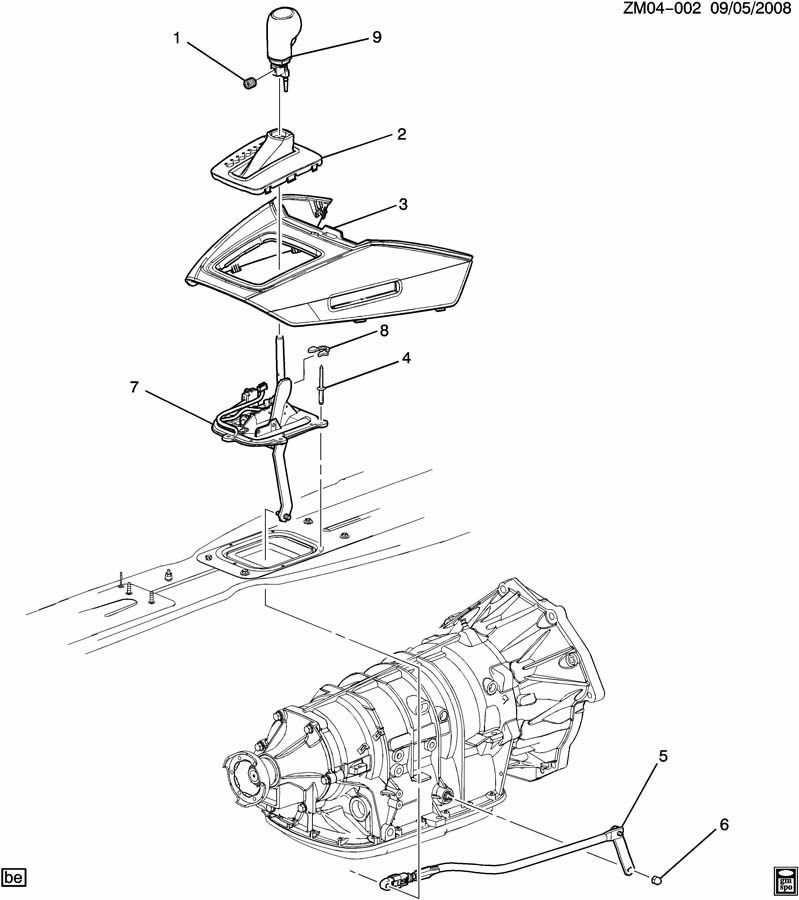 ZM04-002 09/05/2008

1
9
2
3
8
4
7
5
6
be
gm spo