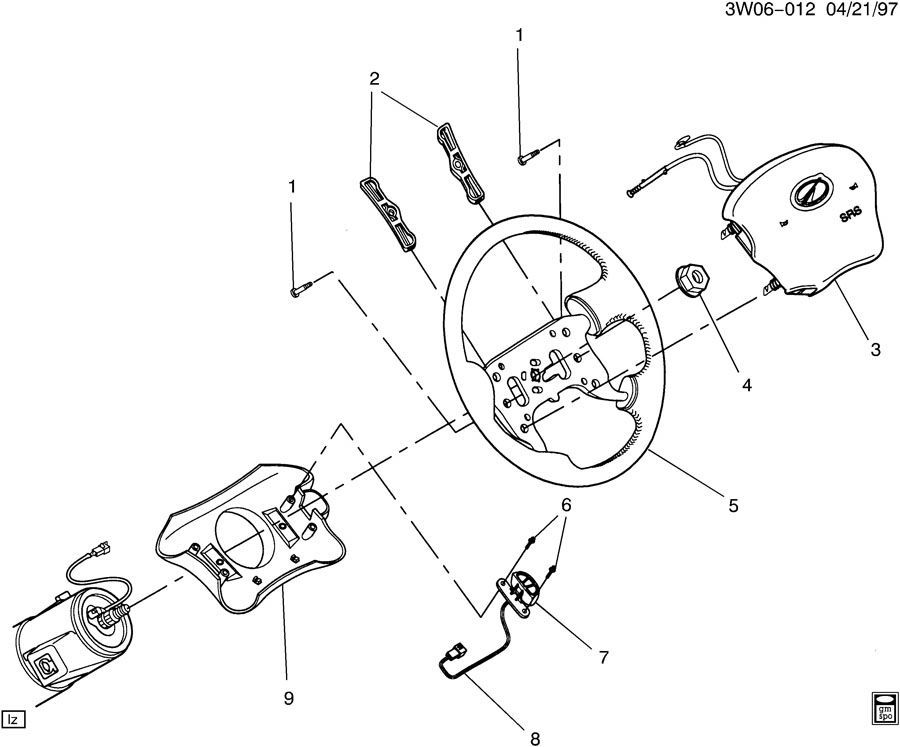 3W06-012 04/21/97

1

2

1

SRS

3

4

5

6

7

8

9

lz

gm spo