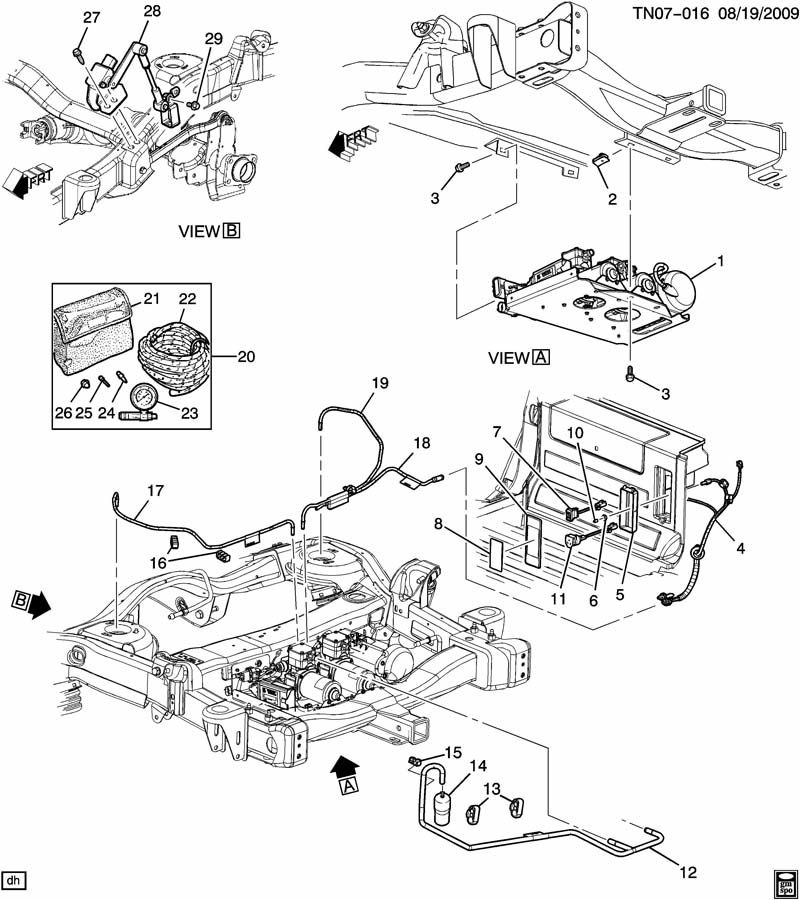 TN07-016 08/19/2009

27
28
29
FRT
VIEW B

FRT
3
2
1
VIEW A
3

21
22
20
26
25
24
23

19
18
17
16

7
10
9
8
11
6
5
4

B
A

15
14
13
12

dh
gm spo