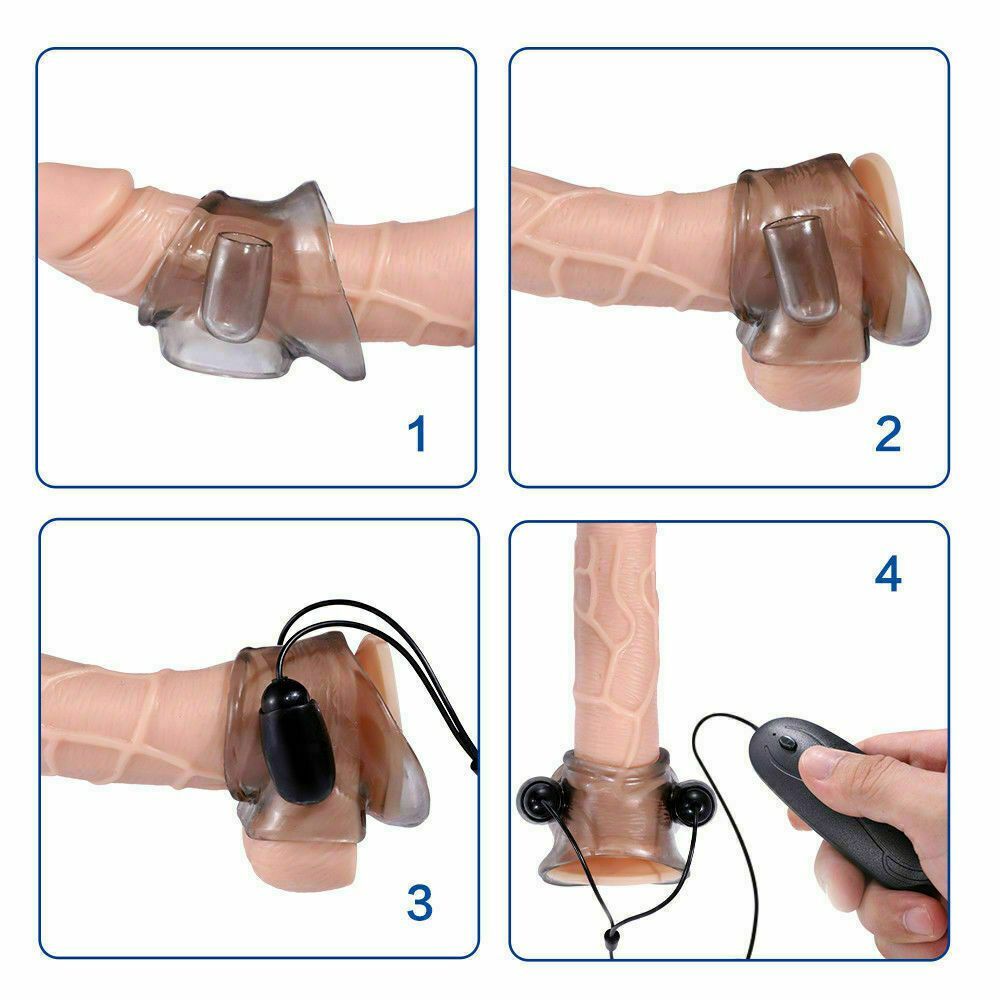 1

2

3

4