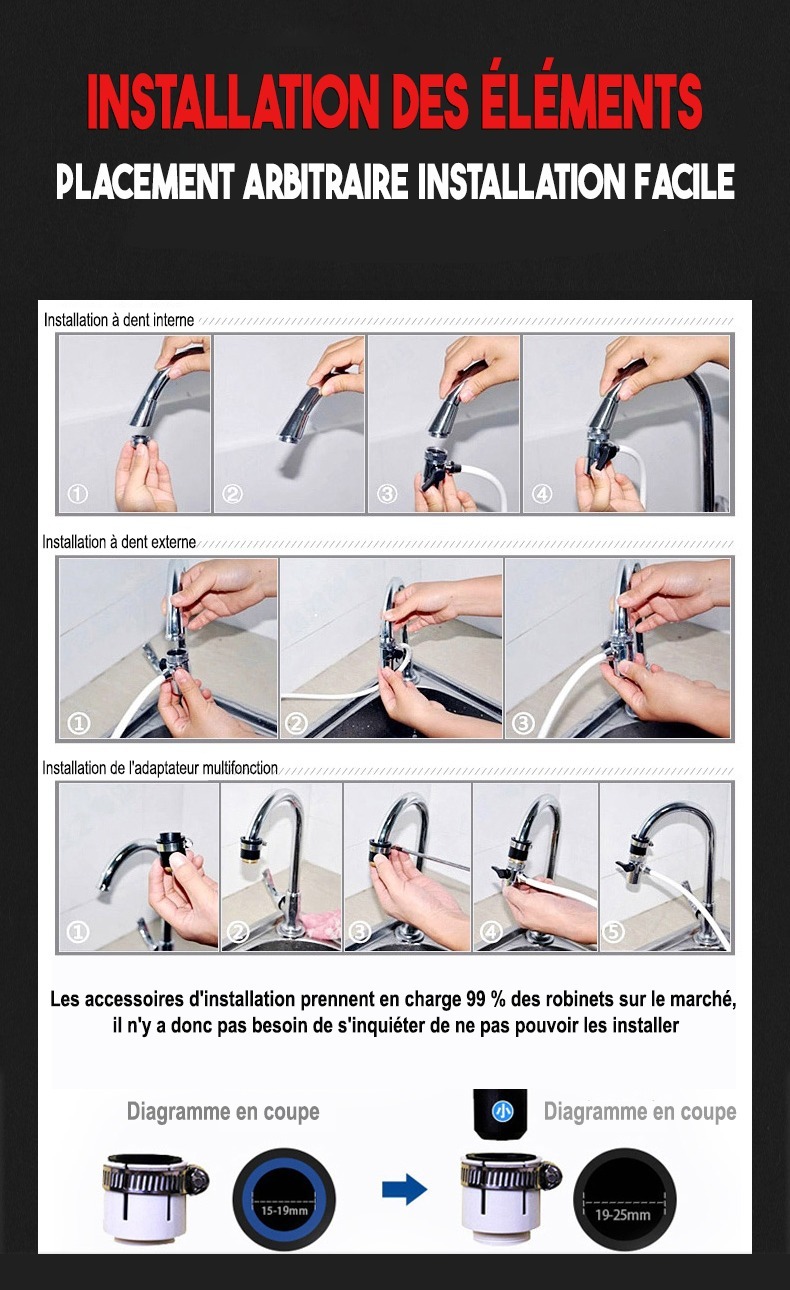 INSTALLATION DES ÉLÉMENTS

PLACEMENT ARBITRAIRE INSTALLATION FACILE

Installation à dent interne

①

②

③

④

Installation à dent externe

①

②

③

Installation de l'adaptateur multifonction

①

②

③

④

⑤

Les accessoires d'installation prennent en charge 99 % des robinets sur le marché, il n'y a donc pas besoin de s'inquiéter de ne pas pouvoir les installer

Diagramme en coupe

15-19mm

小

Diagramme en coupe

19-25mm