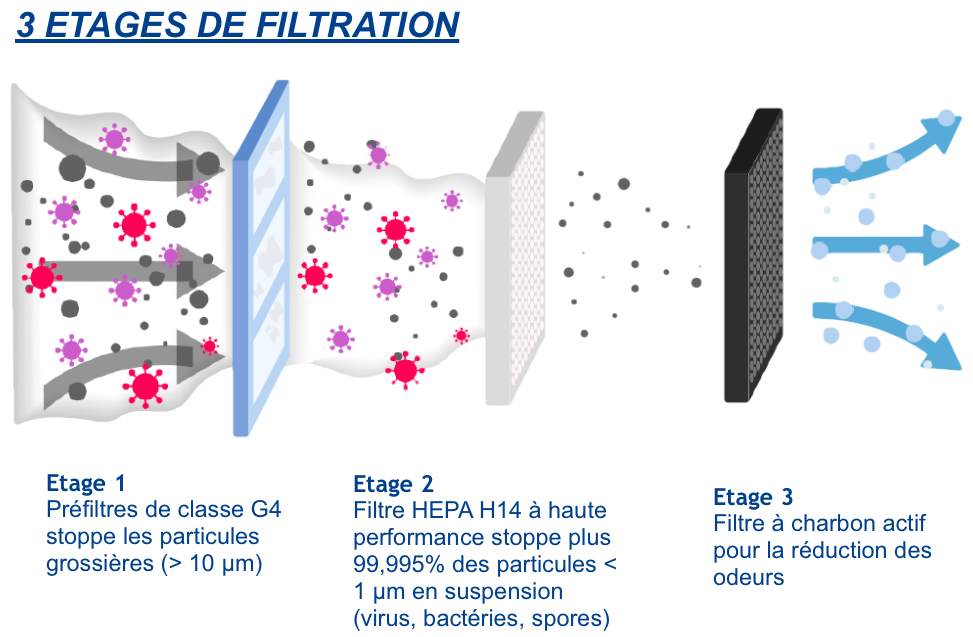 3 ETAGES DE FILTRATION

Etage 1
Préfiltres de classe G4 stoppe les particules grossières (> 10 µm)

Etage 2
Filtre HEPA H14 à haute performance stoppe plus 99,995% des particules < 1 µm en suspension (virus, bactéries, spores)

Etage 3
Filtre à charbon actif pour la réduction des odeurs