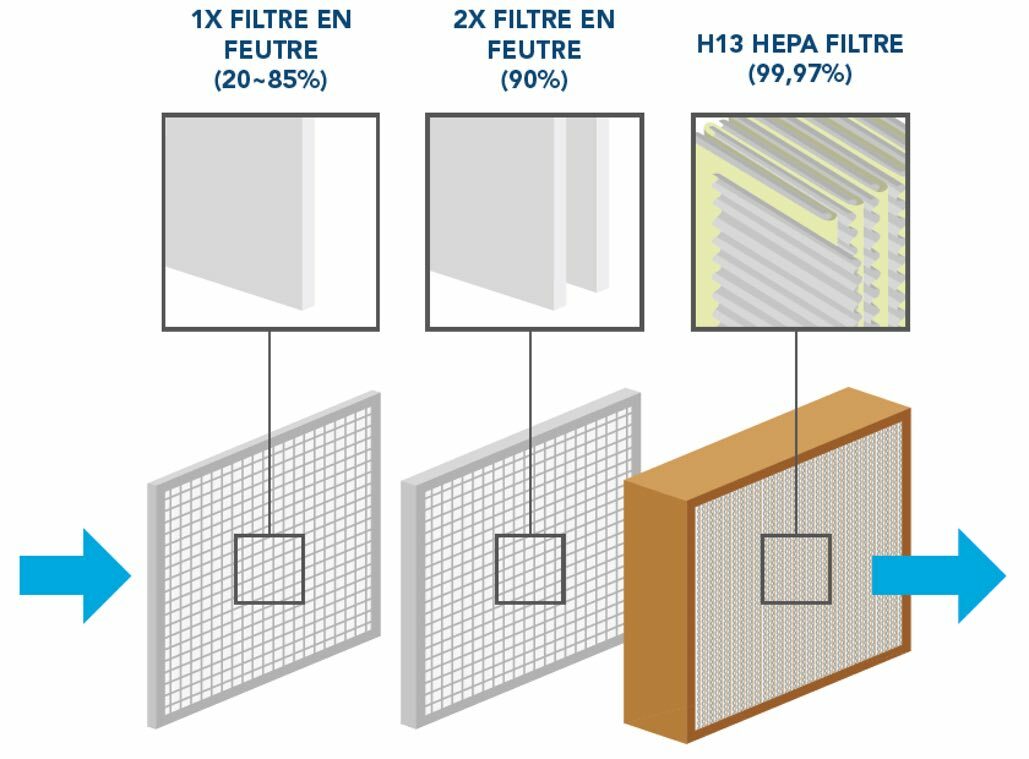 1X FILTRE EN FEUTRE (20~85%)

2X FILTRE EN FEUTRE (90%)

H13 HEPA FILTRE (99,97%)