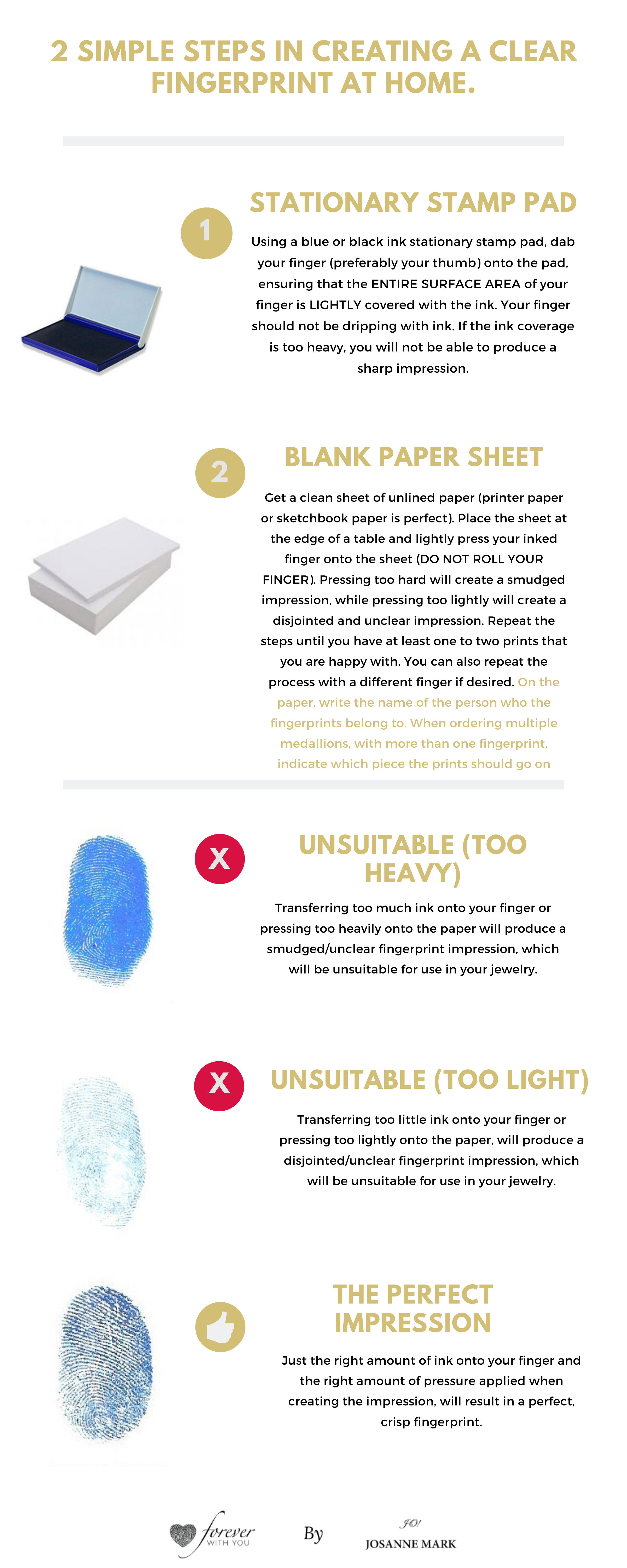 2 SIMPLE STEPS IN CREATING A CLEAR FINGERPRINT AT HOME.

1

STATIONARY STAMP PAD

Using a blue or black ink stationary stamp pad, dab your finger (preferably your thumb) onto the pad, ensuring that the ENTIRE SURFACE AREA of your finger is LIGHTLY covered with the ink. Your finger should not be dripping with ink. If the ink coverage is too heavy, you will not be able to produce a sharp impression.

2

BLANK PAPER SHEET

Get a clean sheet of unlined paper (printer paper or sketchbook paper is perfect). Place the sheet at the edge of a table and lightly press your inked finger onto the sheet (DO NOT ROLL YOUR FINGER). Pressing too hard will create a smudged impression, while pressing too lightly will create a disjointed and unclear impression. Repeat the steps until you have at least one to two prints that you are happy with. You can also repeat the process with a different finger if desired. On the paper, write the name of the person who the fingerprints belong to. When ordering multiple medallions, with more than one fingerprint, indicate which piece the prints should go on

X

UNSUITABLE (TOO HEAVY)

Transferring too much ink onto your finger or pressing too heavily onto the paper will produce a smudged/unclear fingerprint impression, which will be unsuitable for use in your jewelry.

X

UNSUITABLE (TOO LIGHT)

Transferring too little ink onto your finger or pressing too lightly onto the paper, will produce a disjointed/unclear fingerprint impression, which will be unsuitable for use in your jewelry.

THE PERFECT IMPRESSION

Just the right amount of ink onto your finger and the right amount of pressure applied when creating the impression, will result in a perfect, crisp fingerprint.

forever WITH YOU By JO! JOSANNE MARK