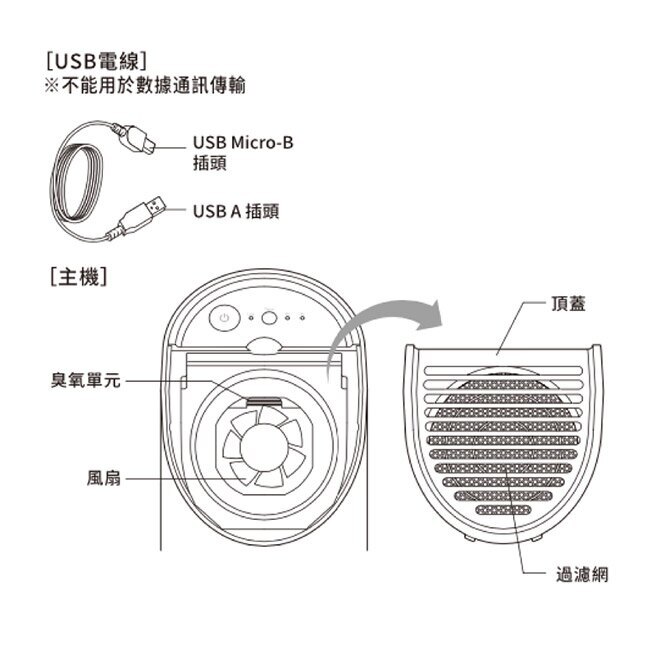 ［USB電線］
※不能用於數據通訊傳輸

USB Micro-B 插頭

USB A 插頭

［主機］

頂蓋

臭氧單元

風扇

過濾網