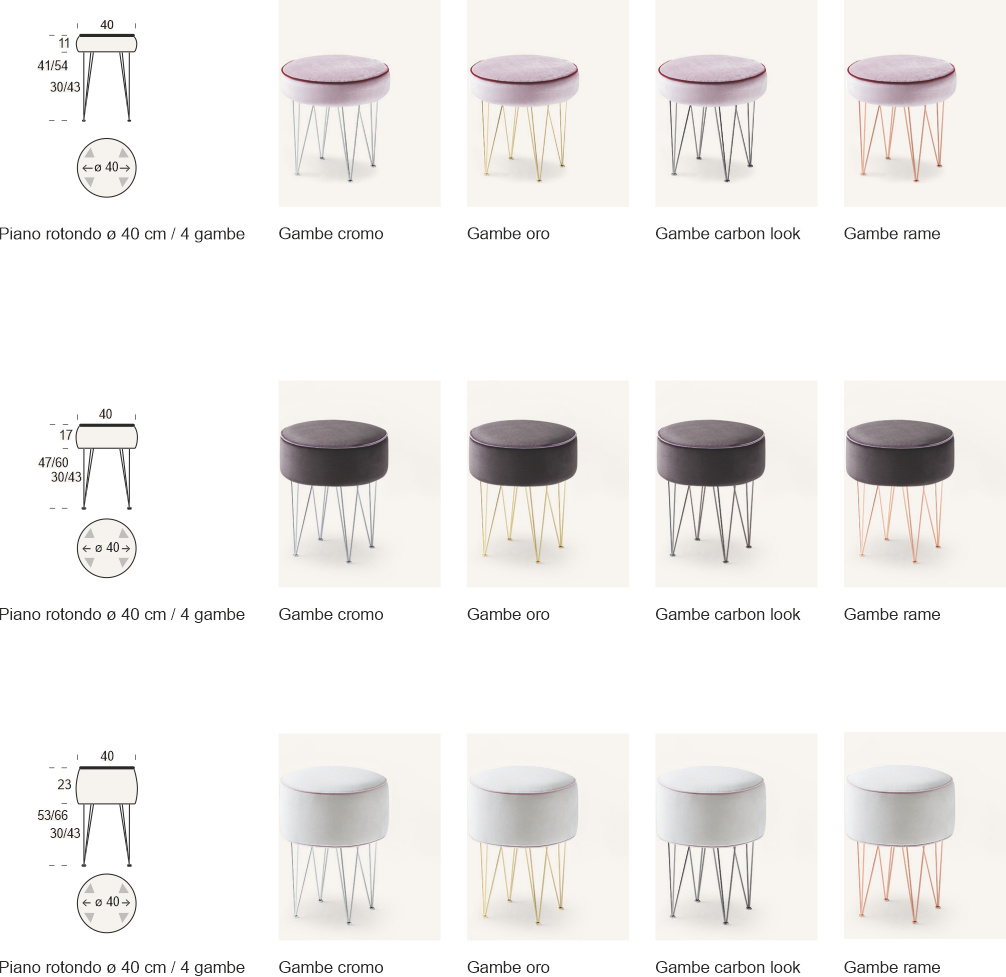 40
11
41/54
30/43
ø 40

Piano rotondo ø 40 cm / 4 gambe

Gambe cromo

Gambe oro

Gambe carbon look

Gambe rame

40
17
47/60
30/43
ø 40

Piano rotondo ø 40 cm / 4 gambe

Gambe cromo

Gambe oro

Gambe carbon look

Gambe rame

40
23
53/66
30/43
ø 40

Piano rotondo ø 40 cm / 4 gambe

Gambe cromo

Gambe oro

Gambe carbon look

Gambe rame