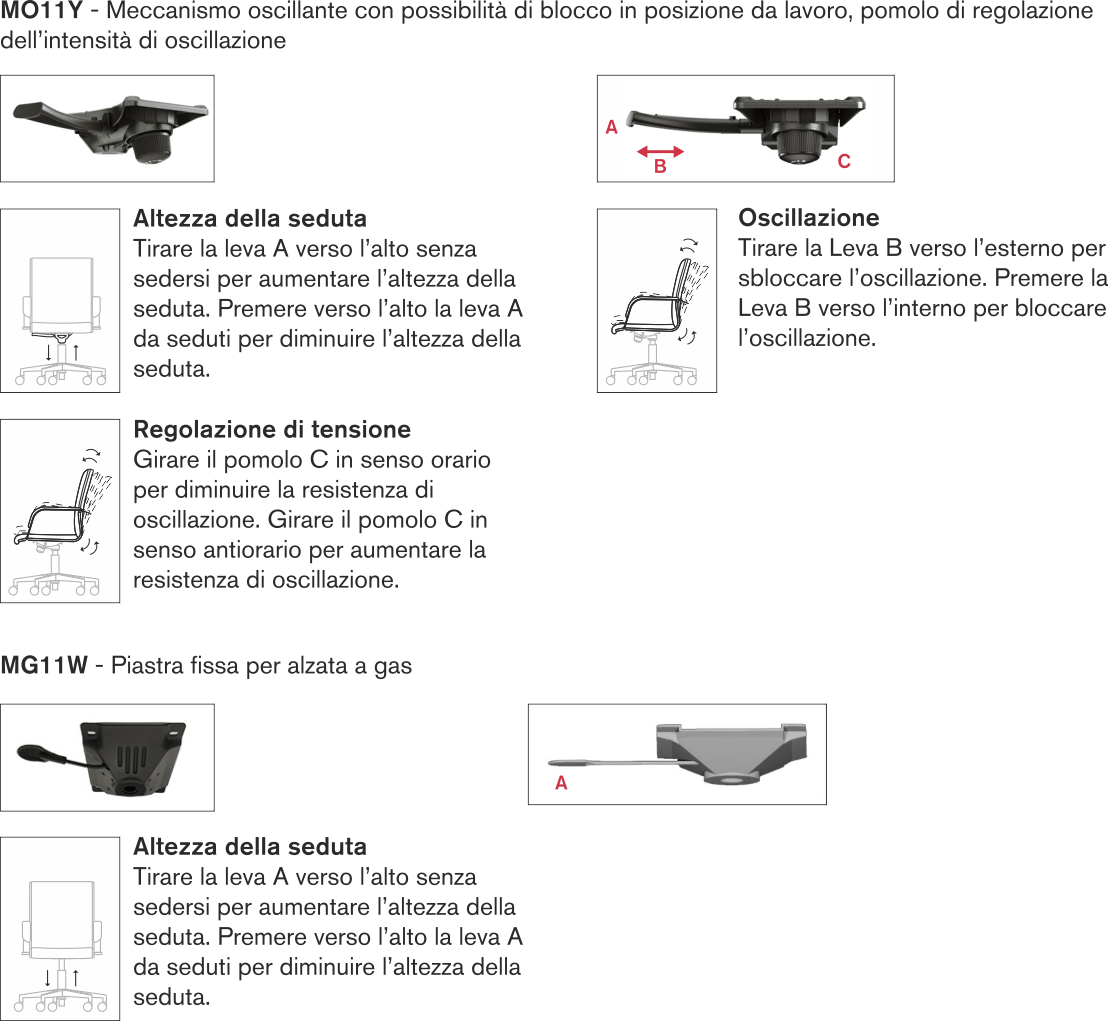 MO11Y - Meccanismo oscillante con possibilità di blocco in posizione da lavoro, pomolo di regolazione dell'intensità di oscillazione

A
B
C

Altezza della seduta
Tirare la leva A verso l'alto senza sedersi per aumentare l'altezza della seduta. Premere verso l'alto la leva A da seduti per diminuire l'altezza della seduta.

Oscillazione
Tirare la Leva B verso l'esterno per sbloccare l'oscillazione. Premere la Leva B verso l'interno per bloccare l'oscillazione.

Regolazione di tensione
Girare il pomolo C in senso orario per diminuire la resistenza di oscillazione. Girare il pomolo C in senso antiorario per aumentare la resistenza di oscillazione.

MG11W - Piastra fissa per alzata a gas

A

Altezza della seduta
Tirare la leva A verso l'alto senza sedersi per aumentare l'altezza della seduta. Premere verso l'alto la leva A da seduti per diminuire l'altezza della seduta.