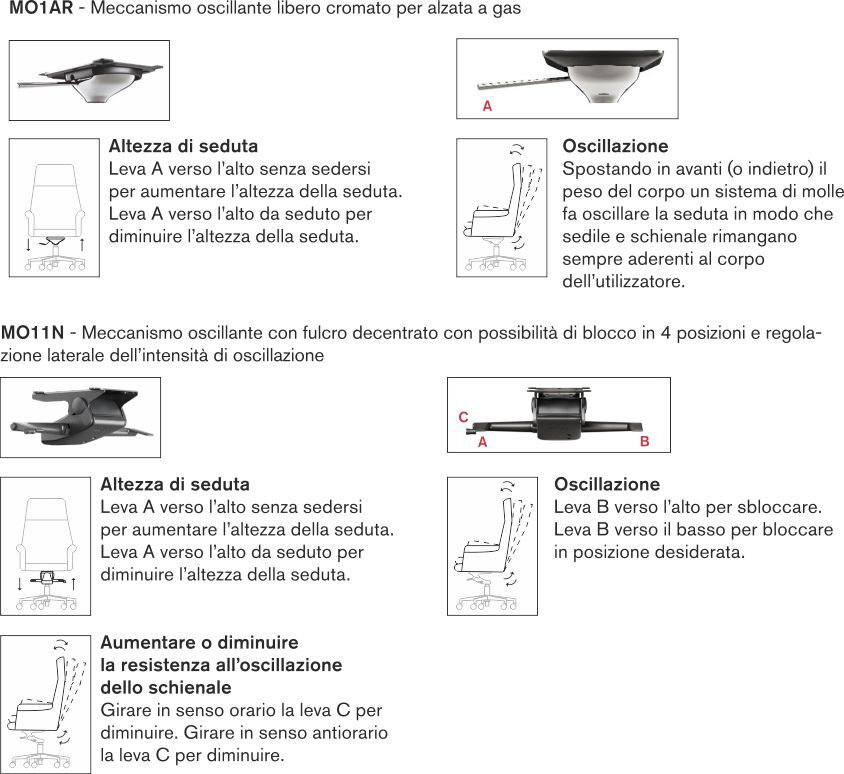 MO1AR - Meccanismo oscillante libero cromato per alzata a gas

A

Altezza di seduta
Leva A verso l'alto senza sedersi per aumentare l'altezza della seduta. Leva A verso l'alto da seduto per diminuire l'altezza della seduta.

Oscillazione
Spostando in avanti (o indietro) il peso del corpo un sistema di molle fa oscillare la seduta in modo che sedile e schienale rimangano sempre aderenti al corpo dell'utilizzatore.

MO11N - Meccanismo oscillante con fulcro decentrato con possibilità di blocco in 4 posizioni e regolazione laterale dell'intensità di oscillazione

C
A
B

Altezza di seduta
Leva A verso l'alto senza sedersi per aumentare l'altezza della seduta. Leva A verso l'alto da seduto per diminuire l'altezza della seduta.

Oscillazione
Leva B verso l'alto per sbloccare. Leva B verso il basso per bloccare in posizione desiderata.

Aumentare o diminuire la resistenza all'oscillazione dello schienale
Girare in senso orario la leva C per diminuire. Girare in senso antiorario la leva C per diminuire.