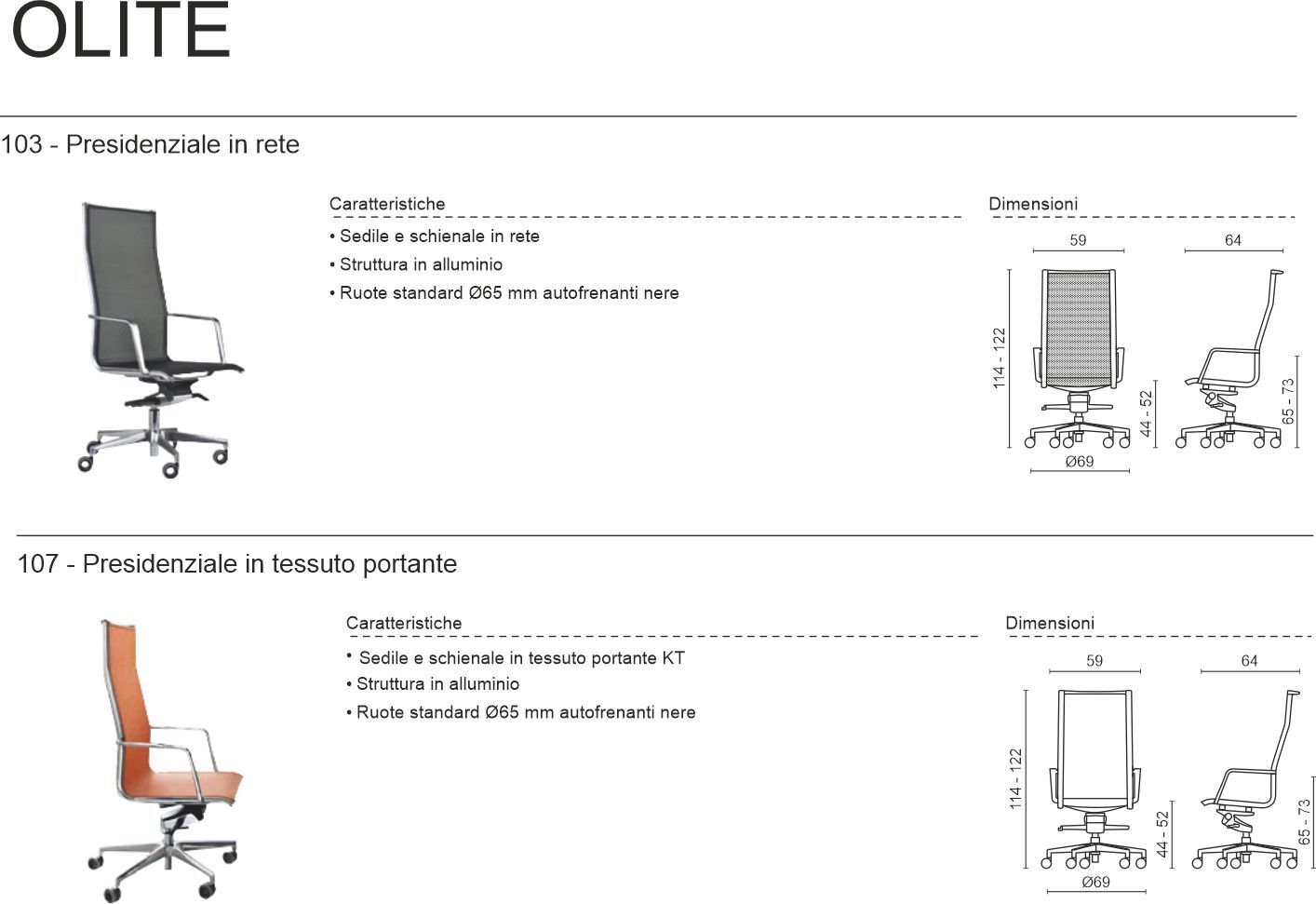 OLITE

103 - Presidenziale in rete

Caratteristiche

• Sedile e schienale in rete
• Struttura in alluminio
• Ruote standard Ø65 mm autofrenanti nere

Dimensioni

59
64
114 - 122
44 - 52
65 - 73
Ø69

107 - Presidenziale in tessuto portante

Caratteristiche

• Sedile e schienale in tessuto portante KT
• Struttura in alluminio
• Ruote standard Ø65 mm autofrenanti nere

Dimensioni

59
64
114 - 122
44 - 52
65 - 73
Ø69