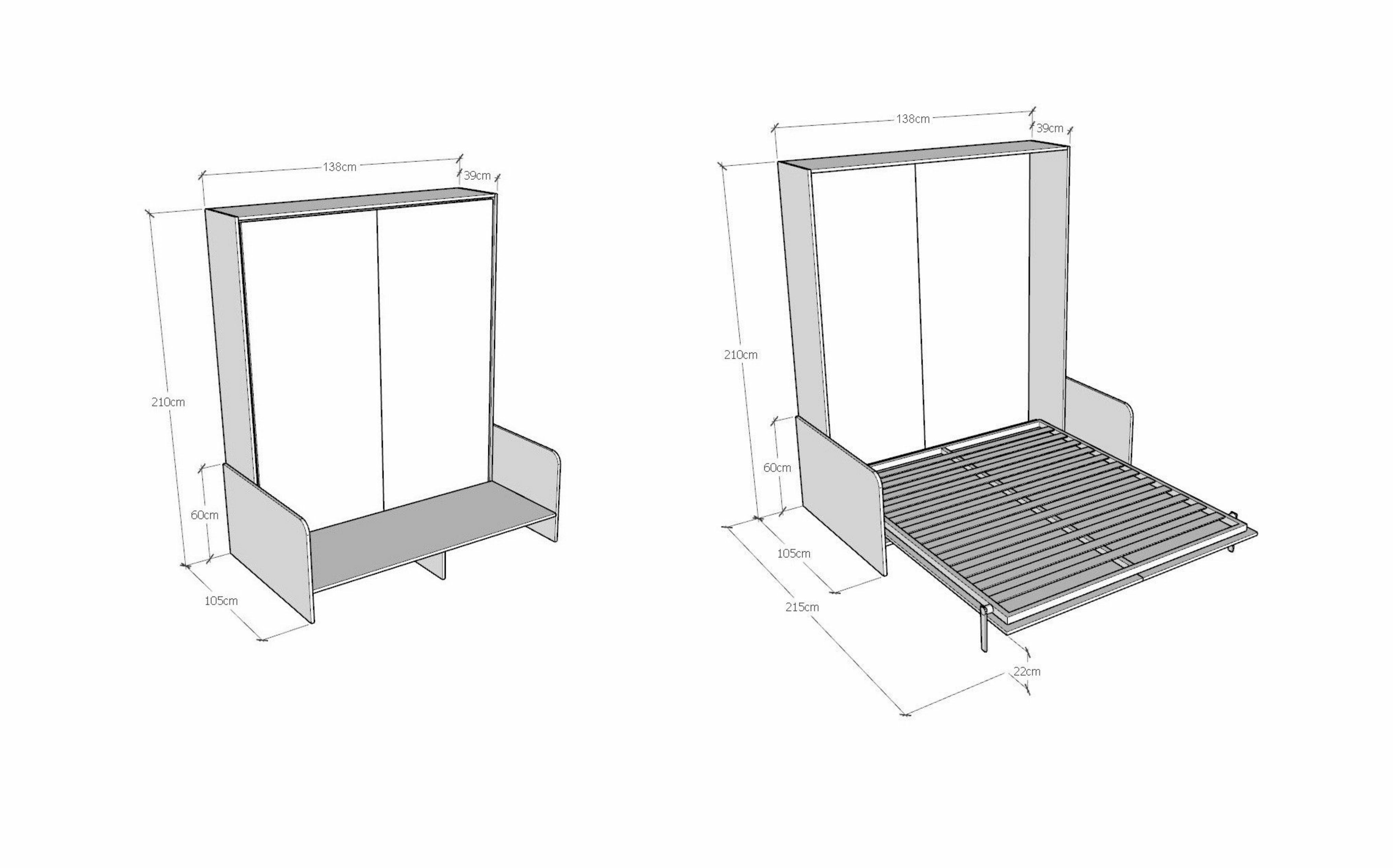 138cm
39cm
210cm
60cm
105cm

138cm
39cm
210cm
60cm
105cm
215cm
22cm