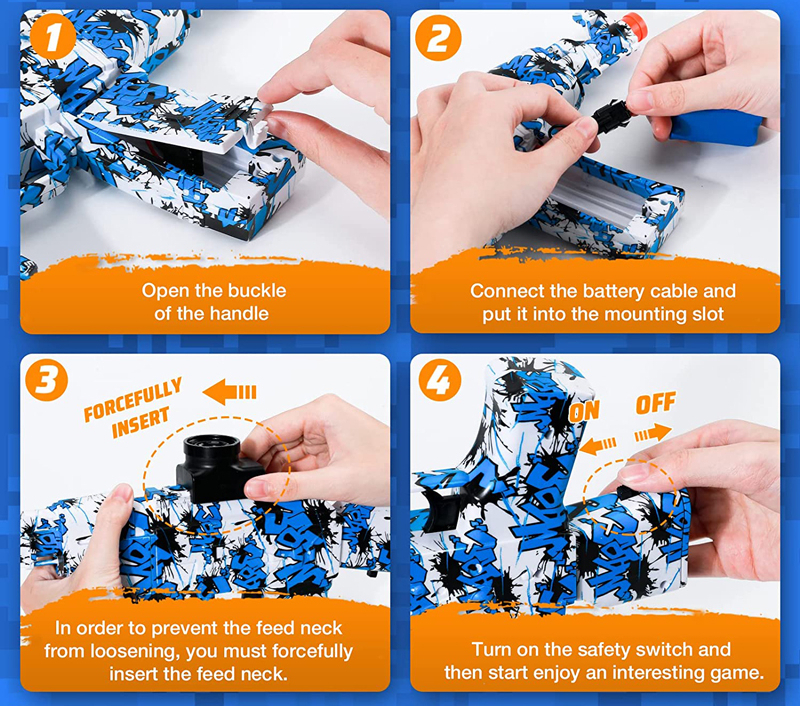 1

Open the buckle of the handle

2

Connect the battery cable and put it into the mounting slot

3

FORCEFULLY INSERT

In order to prevent the feed neck from loosening, you must forcefully insert the feed neck.

4

ON

OFF

Turn on the safety switch and then start enjoy an interesting game.