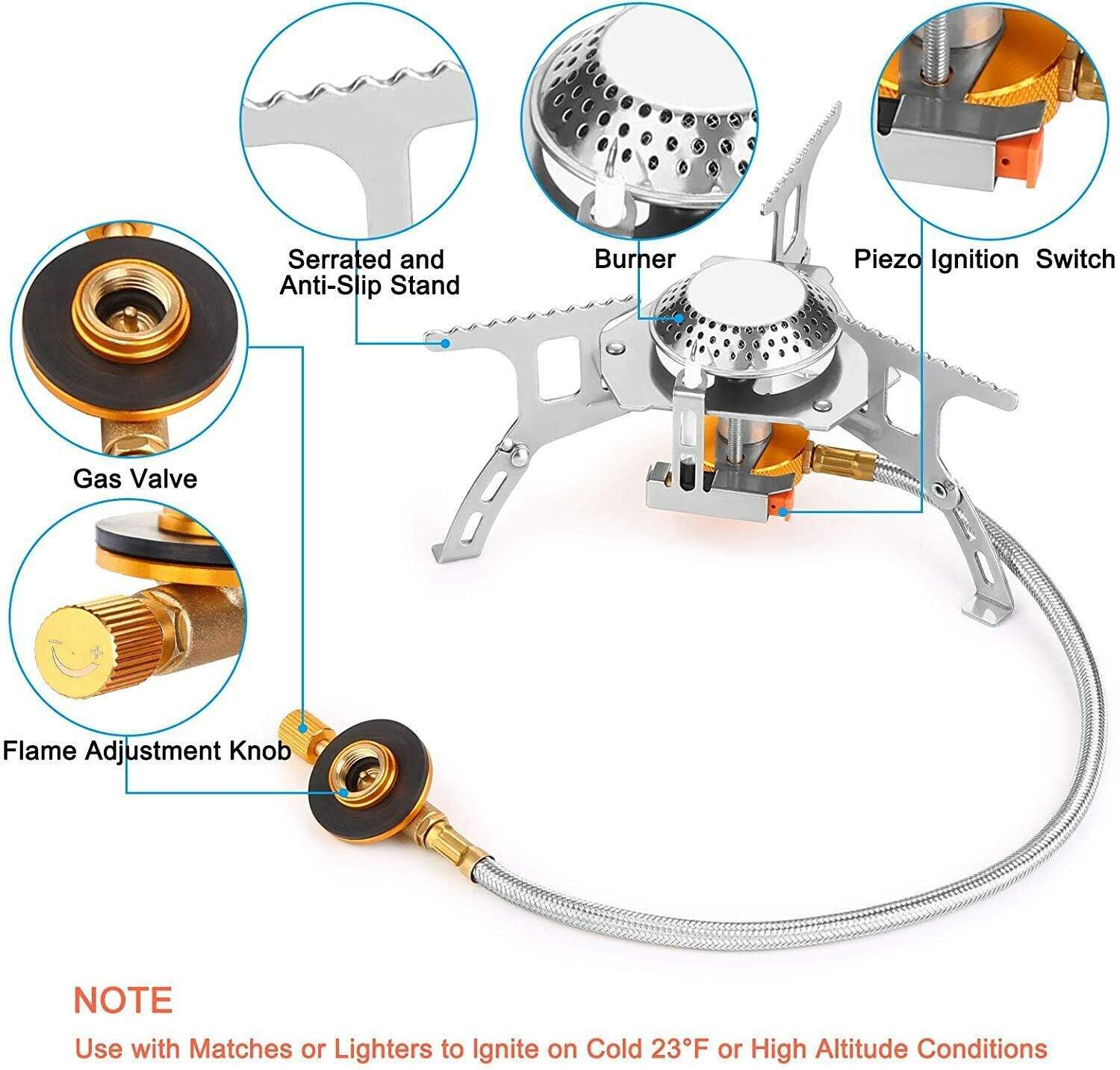 Serrated and Anti-Slip Stand

Burner

Piezo Ignition Switch

Gas Valve

Flame Adjustment Knob

NOTE

Use with Matches or Lighters to Ignite on Cold 23°F or High Altitude Conditions