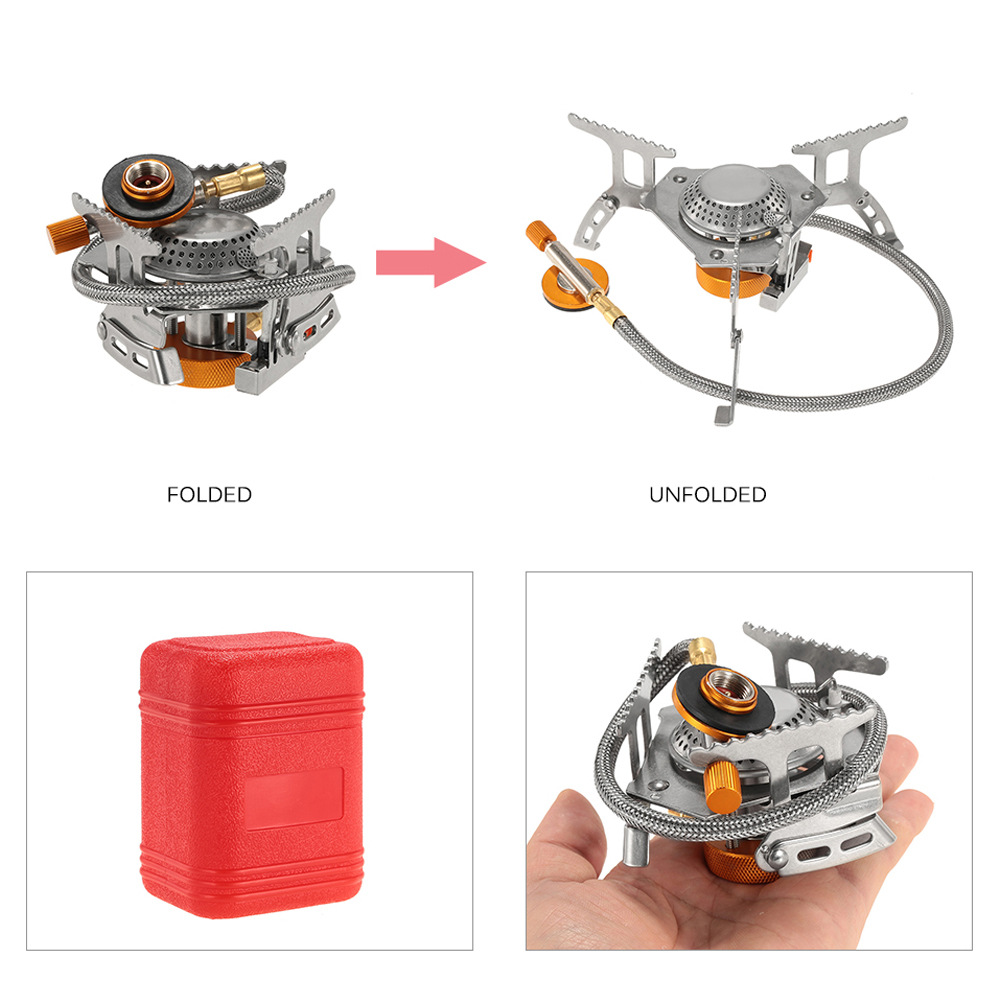 FOLDED

UNFOLDED