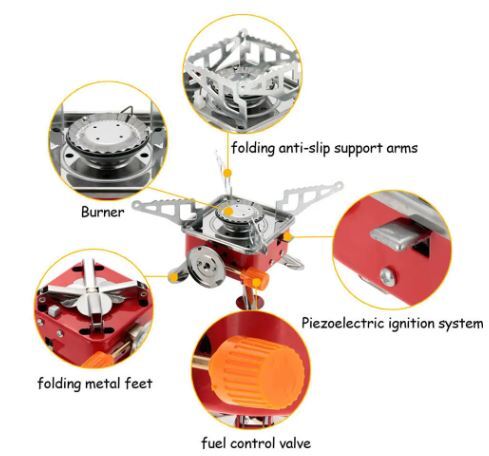 folding anti-slip support arms

Burner

Piezoelectric ignition system

folding metal feet

fuel control valve