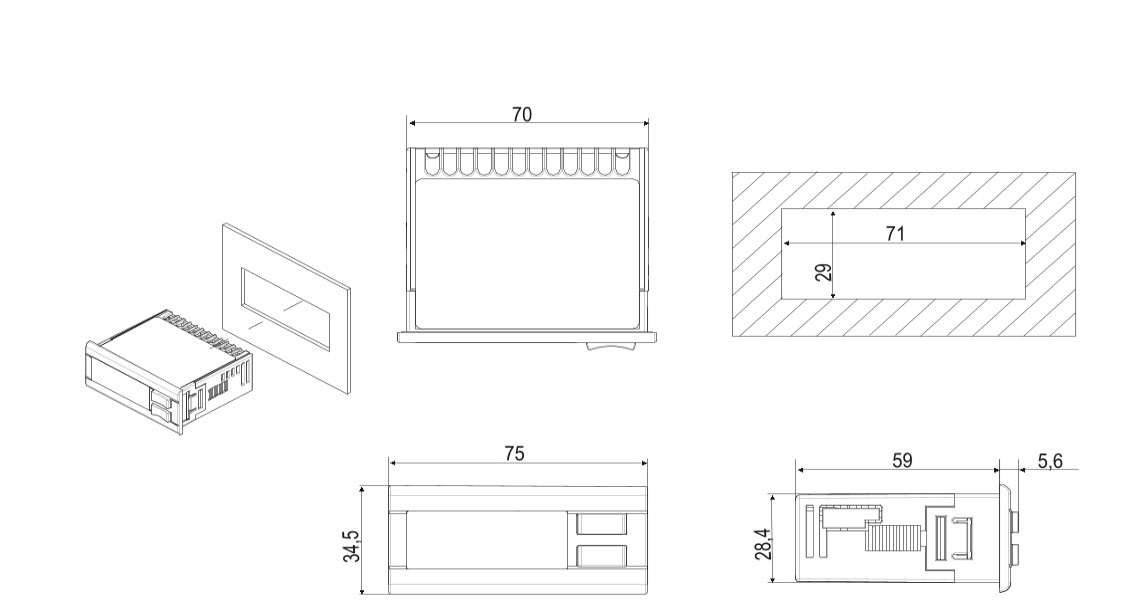 70

71

29

75

34,5

59

5,6

28,4