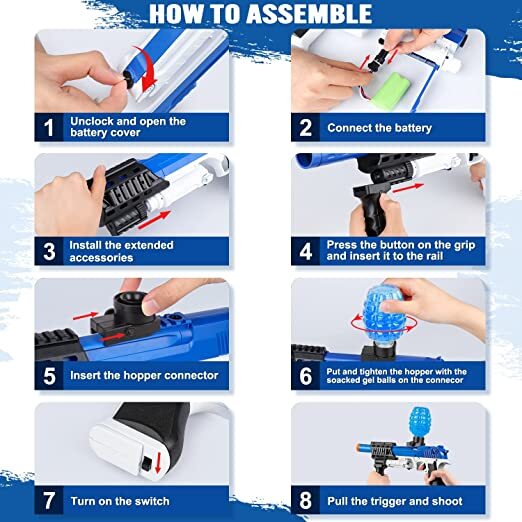 HOW TO ASSEMBLE

1 Unclock and open the battery cover

2 Connect the battery

3 Install the extended accessories

4 Press the button on the grip and insert it to the rail

5 Insert the hopper connector

6 Put and tighten the hopper with the soacked gel balls on the connecor

7 Turn on the switch

8 Pull the trigger and shoot