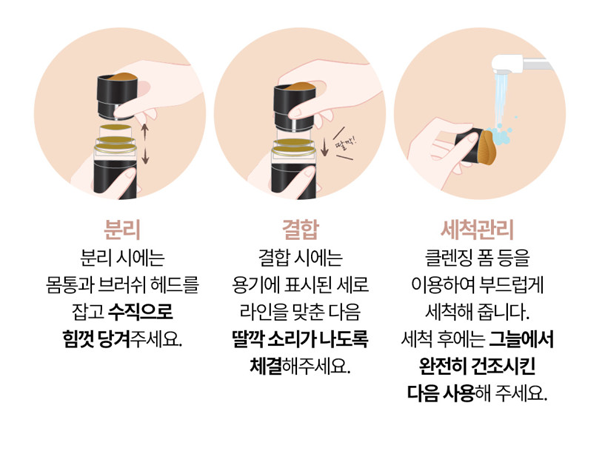 딸깍!

분리

분리 시에는 몸통과 브러쉬 헤드를 잡고 수직으로 힘껏 당겨주세요.

결합

결합 시에는 용기에 표시된 세로 라인을 맞춘 다음 딸깍 소리가 나도록 체결해주세요.

세척관리

클렌징 폼 등을 이용하여 부드럽게 세척해 줍니다. 세척 후에는 그늘에서 완전히 건조시킨 다음 사용해 주세요.