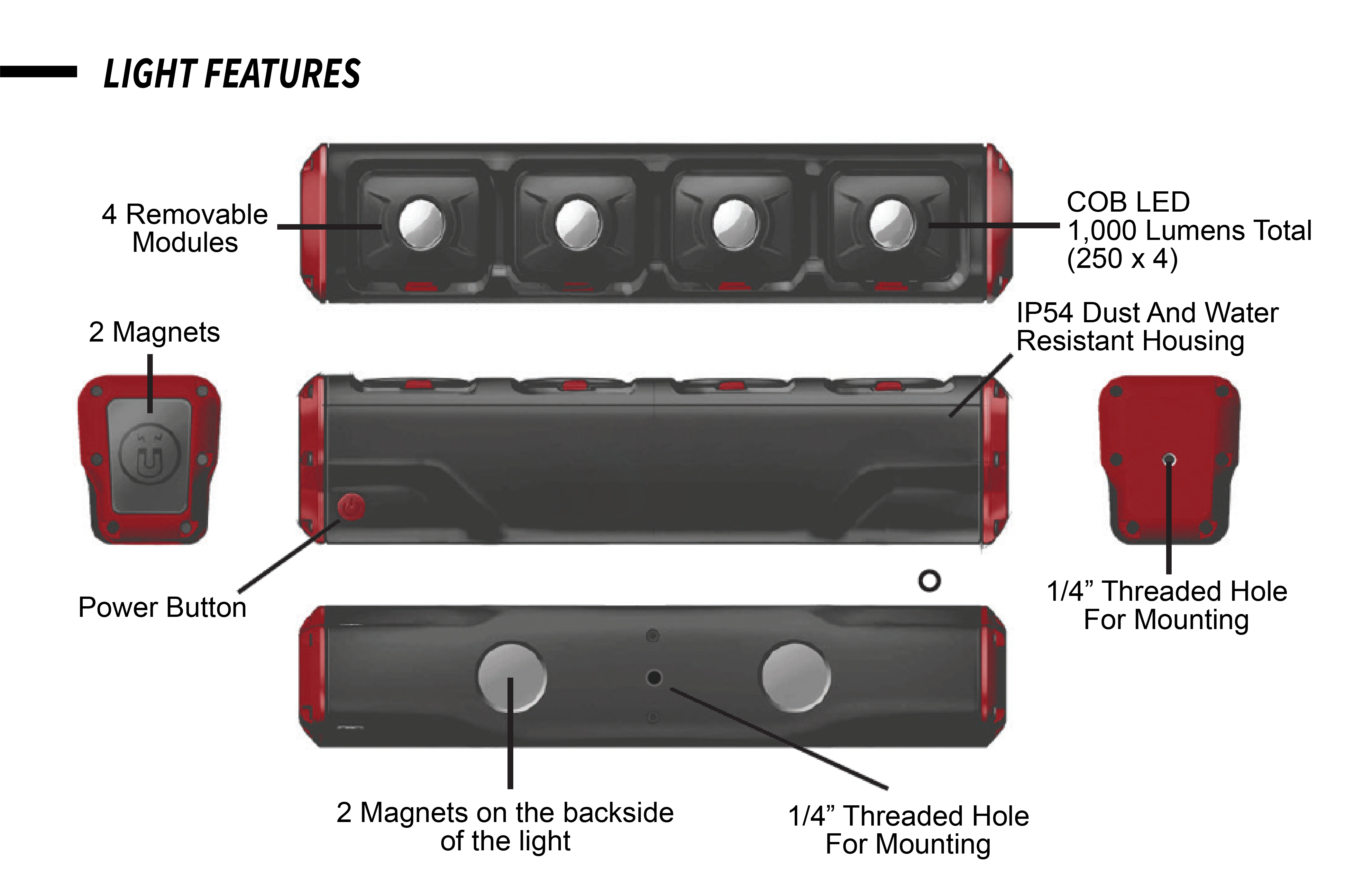 LIGHT FEATURES

4 Removable Modules

COB LED
1,000 Lumens Total
(250 x 4)

2 Magnets

IP54 Dust And Water Resistant Housing

Power Button

1/4” Threaded Hole For Mounting

2 Magnets on the backside of the light

1/4” Threaded Hole For Mounting