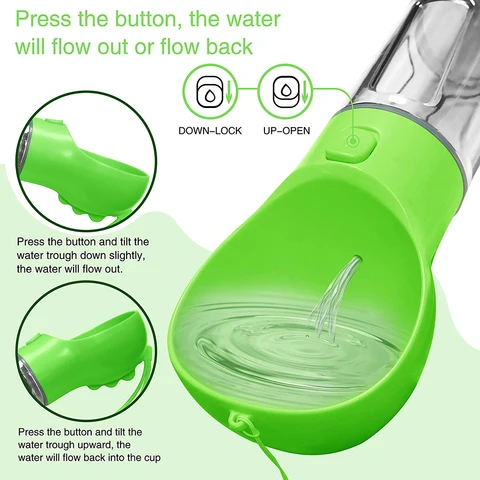 Press the button, the water will flow out or flow back

DOWN-LOCK

UP-OPEN

Press the button and tilt the water trough down slightly, the water will flow out.

Press the button and tilt the water trough upward, the water will flow back into the cup