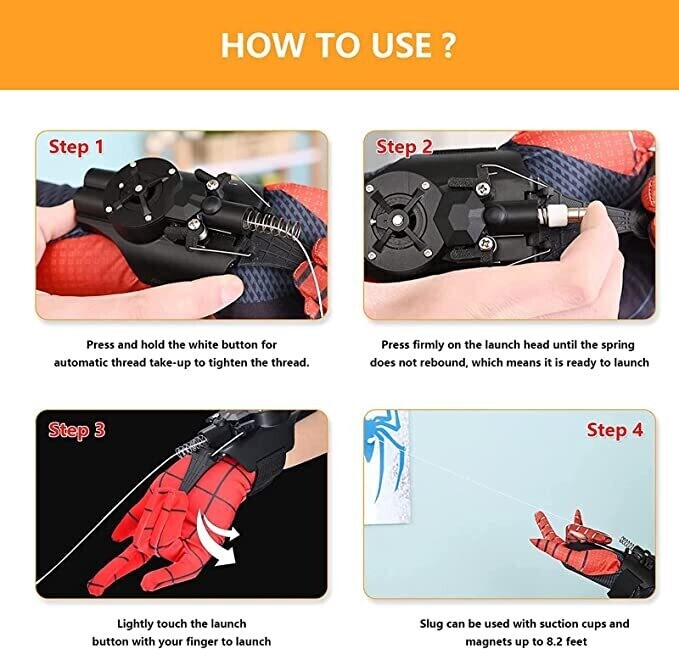 HOW TO USE ?

Step 1

Press and hold the white button for automatic thread take-up to tighten the thread.

Step 2

Press firmly on the launch head until the spring does not rebound, which means it is ready to launch

Step 3

Lightly touch the launch button with your finger to launch

Step 4

Slug can be used with suction cups and magnets up to 8.2 feet