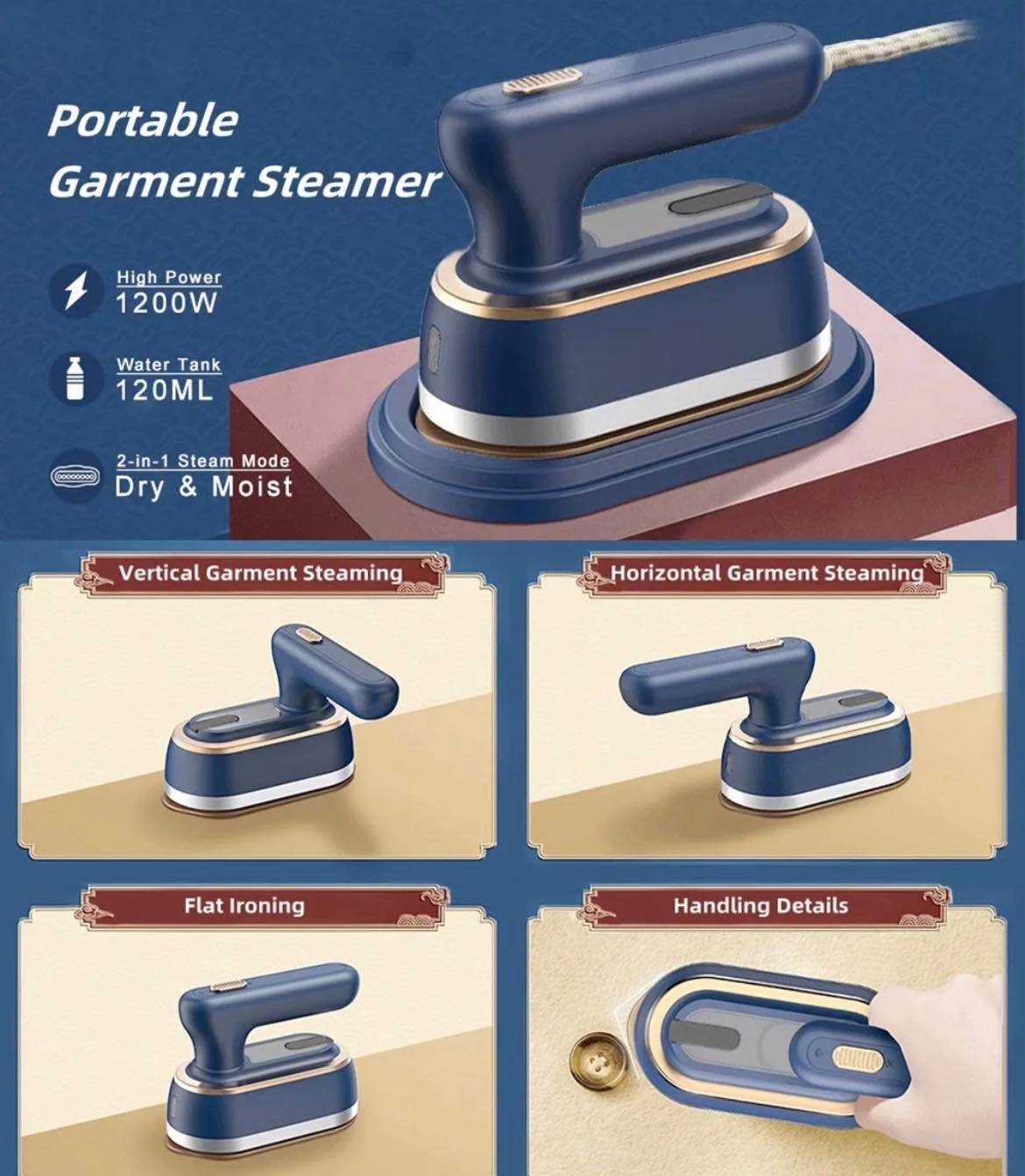 Portable
Garment Steamer

High Power
1200W

Water Tank
120ML

2-in-1 Steam Mode
Dry & Moist

Vertical Garment Steaming

Horizontal Garment Steaming

Flat Ironing

Handling Details