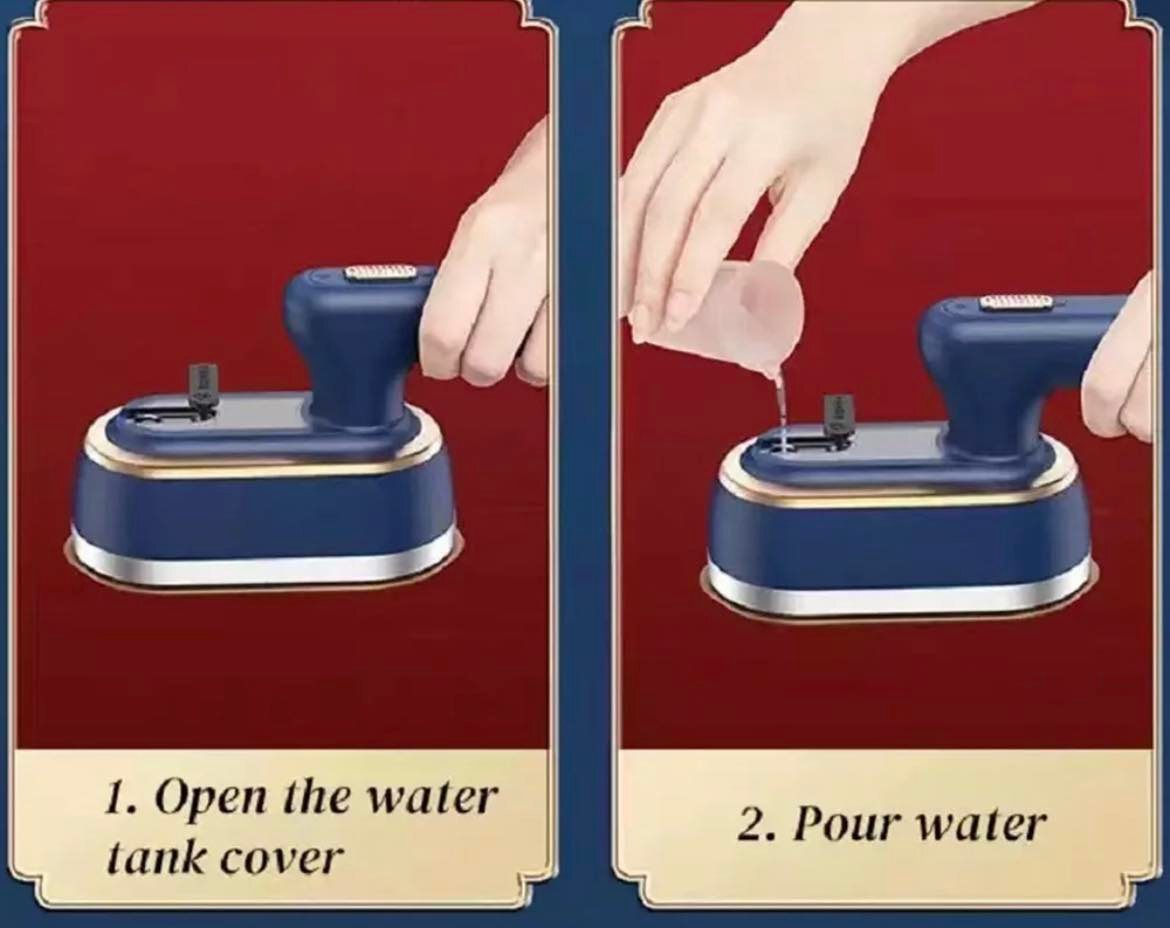 1. Open the water tank cover

2. Pour water