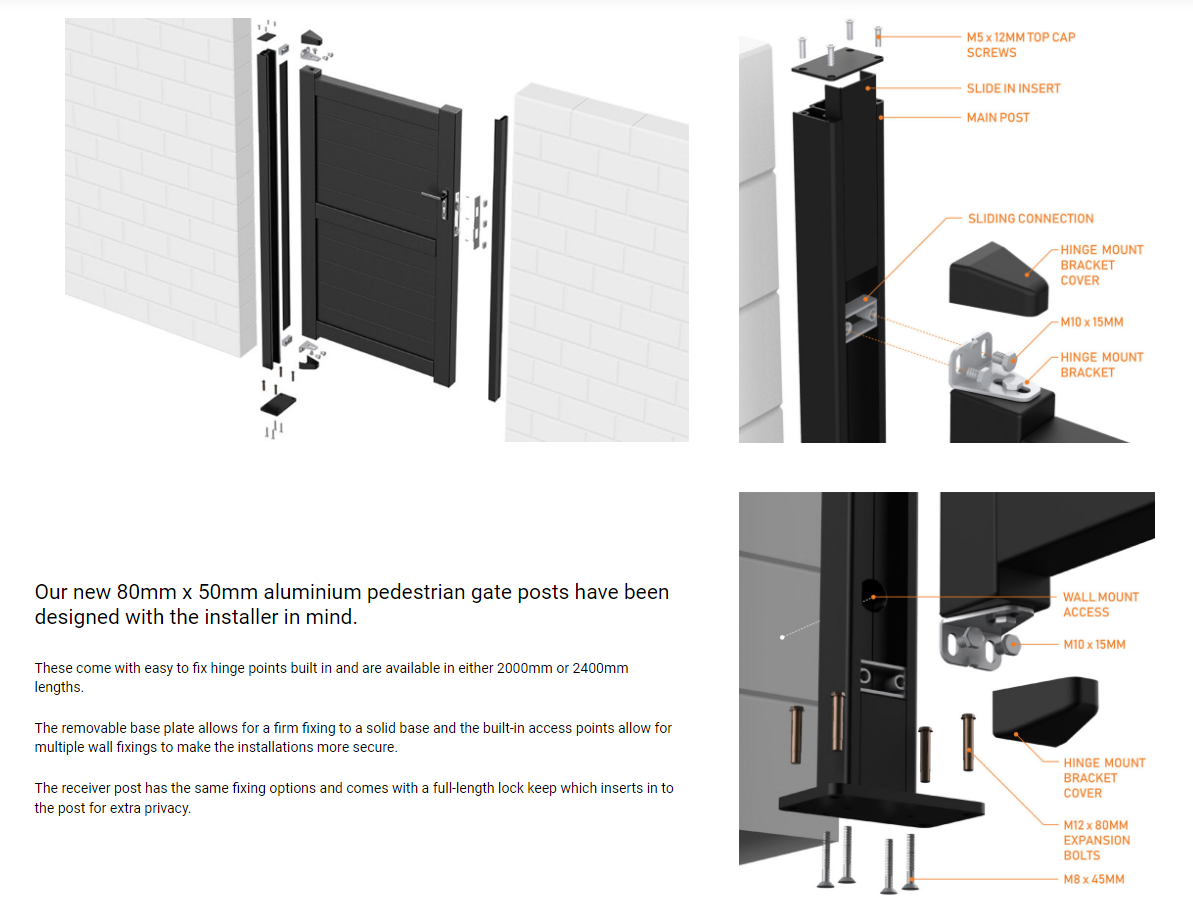 M5 x 12MM TOP CAP SCREWS

SLIDE IN INSERT

MAIN POST

SLIDING CONNECTION

HINGE MOUNT BRACKET COVER

M10 x 15MM

HINGE MOUNT BRACKET

Our new 80mm x 50mm aluminium pedestrian gate posts have been designed with the installer in mind.

These come with easy to fix hinge points built in and are available in either 2000mm or 2400mm lengths.

The removable base plate allows for a firm fixing to a solid base and the built-in access points allow for multiple wall fixings to make the installations more secure.

The receiver post has the same fixing options and comes with a full-length lock keep which inserts in to the post for extra privacy.

WALL MOUNT ACCESS

M10 x 15MM

HINGE MOUNT BRACKET COVER

M12 x 80MM EXPANSION BOLTS

M8 x 45MM