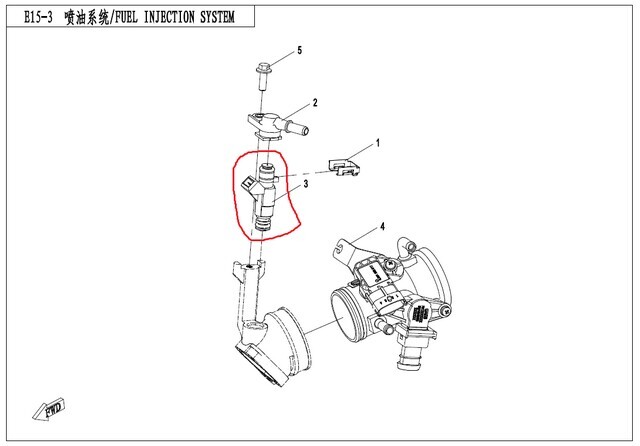 E15-3 喷油系统/FUEL INJECTION SYSTEM

5

2

1

3

4

FWD