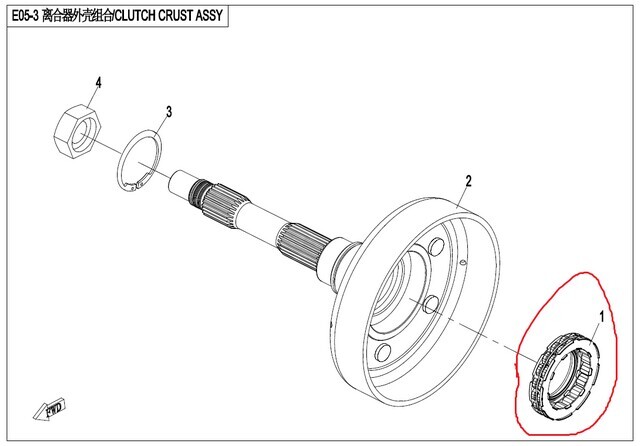 E05-3 离合器外壳组合/CLUTCH CRUST ASSY

4

3

2

1

FWD