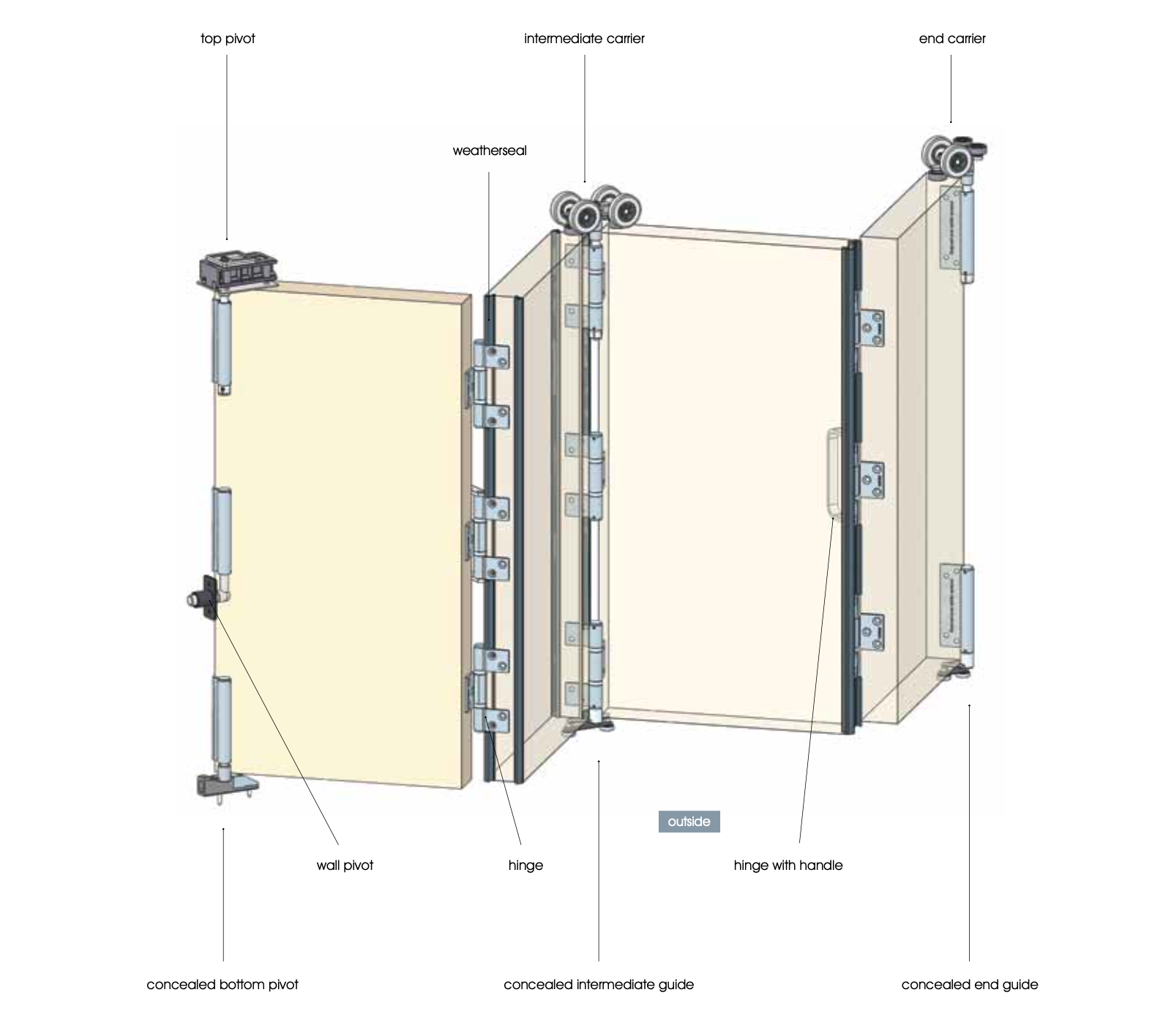 top pivot

intermediate carrier

end carrier

weatherseal

outside

wall pivot

hinge

hinge with handle

concealed bottom pivot

concealed intermediate guide

concealed end guide