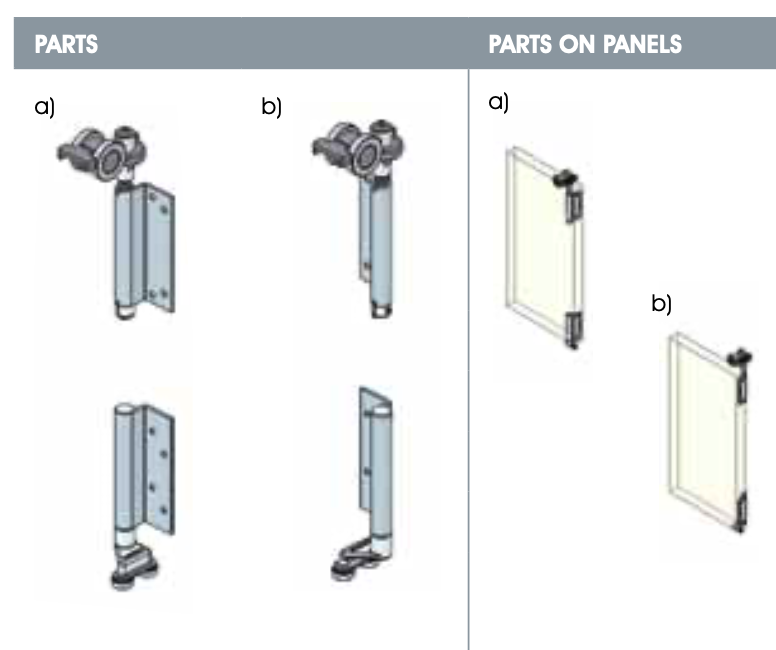 PARTS

a)

b)

PARTS ON PANELS

a)

b)