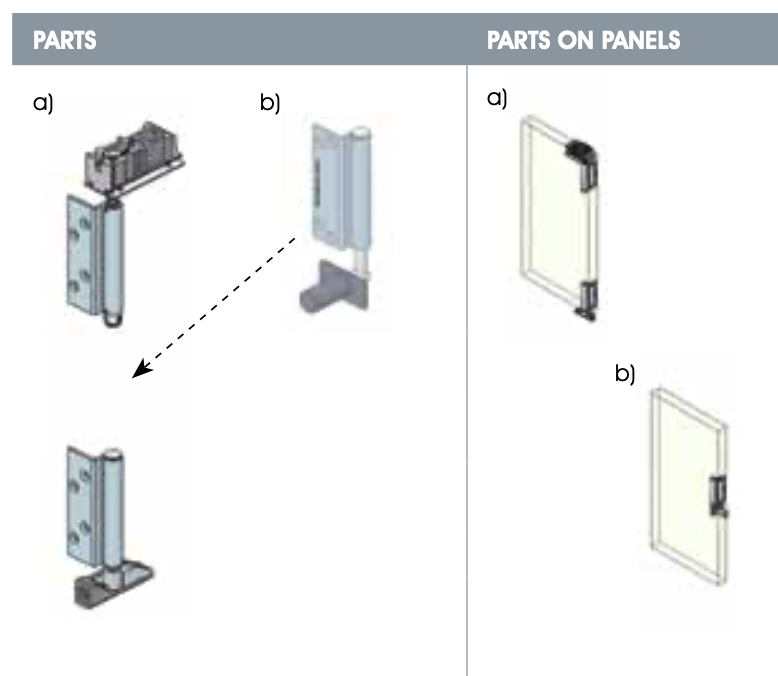 PARTS

a)

b)

PARTS ON PANELS

a)

b)