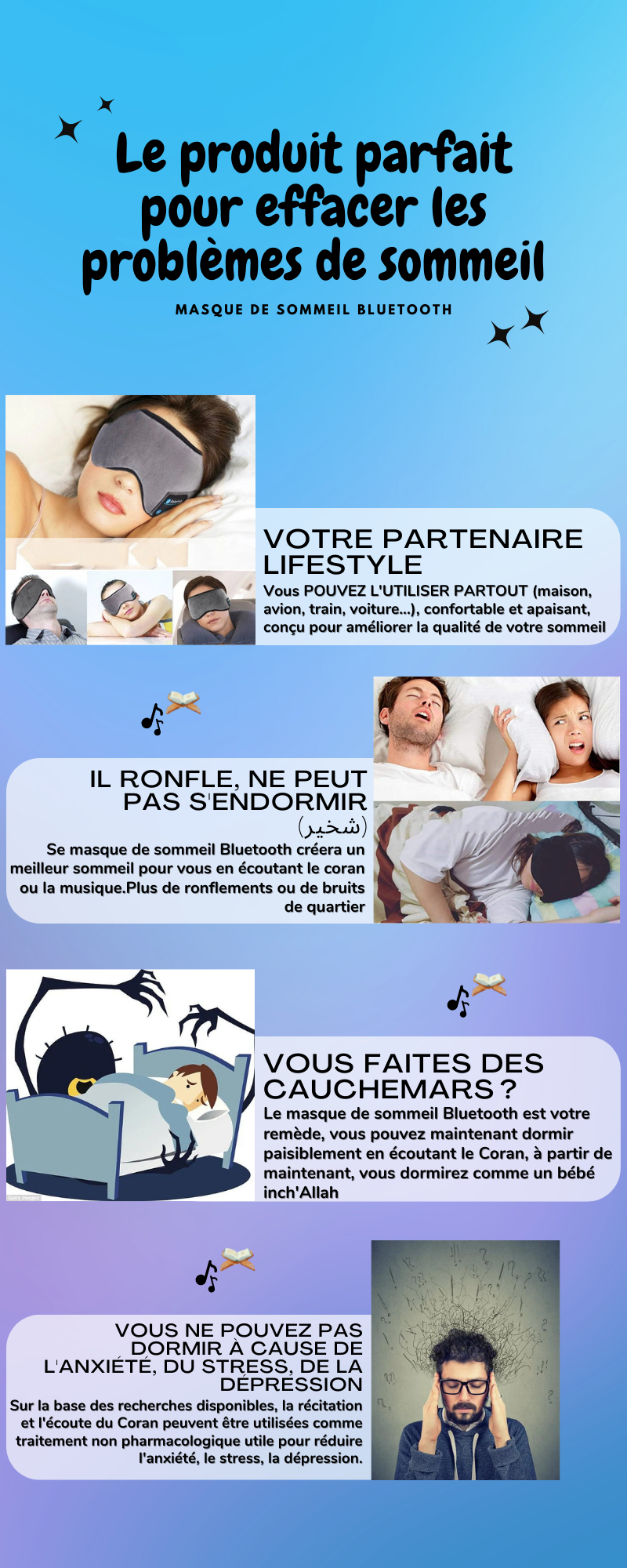 Le produit parfait pour effacer les problèmes de sommeil

MASQUE DE SOMMEIL BLUETOOTH

VOTRE PARTENAIRE LIFESTYLE

Vous POUVEZ L'UTILISER PARTOUT (maison, avion, train, voiture...), confortable et apaisant, conçu pour améliorer la qualité de votre sommeil

IL RONFLE, NE PEUT PAS S'ENDORMIR (شخير)

Se masque de sommeil Bluetooth créera un meilleur sommeil pour vous en écoutant le coran ou la musique.Plus de ronflements ou de bruits de quartier

VOUS FAITES DES CAUCHEMARS ?

Le masque de sommeil Bluetooth est votre remède, vous pouvez maintenant dormir paisiblement en écoutant le Coran, à partir de maintenant, vous dormirez comme un bébé inch'Allah

VOUS NE POUVEZ PAS DORMIR À CAUSE DE L'ANXIÉTÉ, DU STRESS, DE LA DÉPRESSION

Sur la base des recherches disponibles, la récitation et l'écoute du Coran peuvent être utilisées comme traitement non pharmacologique utile pour réduire l'anxiété, le stress, la dépression.