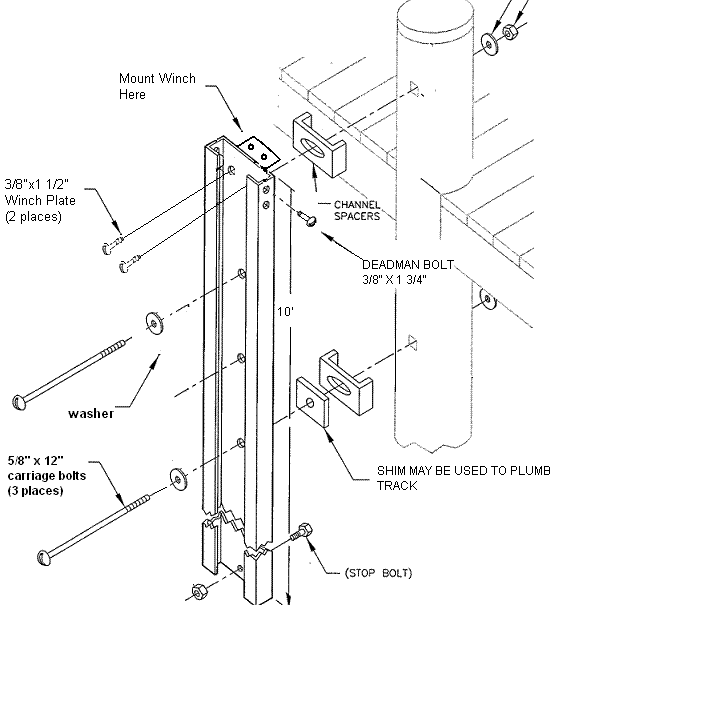 Mount Winch Here

3/8"x1 1/2" Winch Plate (2 places)

CHANNEL SPACERS

DEADMAN BOLT 3/8" X 1 3/4"

10'

washer

5/8" x 12" carriage bolts (3 places)

SHIM MAY BE USED TO PLUMB TRACK

(STOP BOLT)