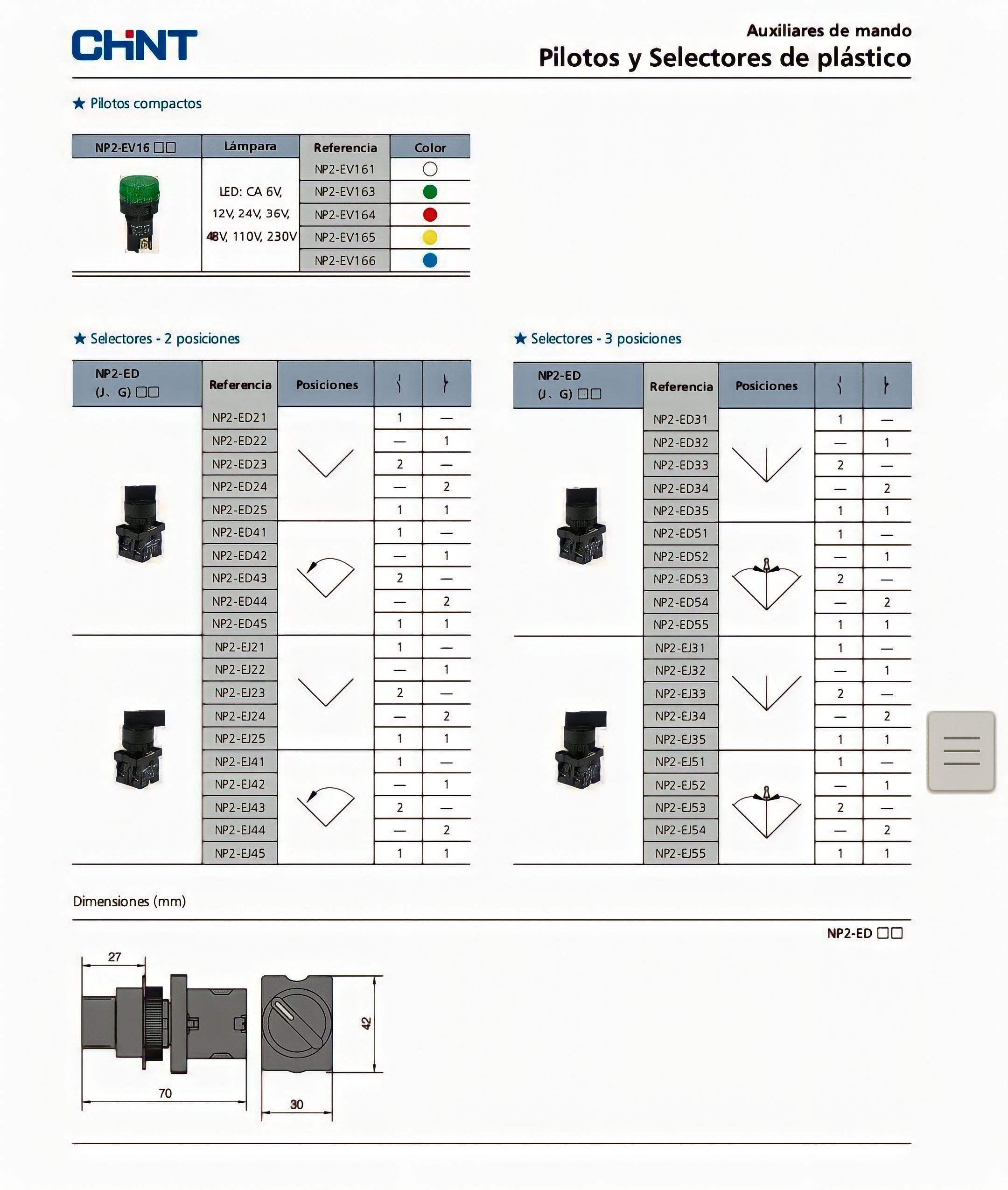 CHNT

Auxiliares de mando
Pilotos y Selectores de plástico

★ Pilotos compactos

| NP2-EV16 □□ | Lámpara | Referencia | Color |
|---|---|---|---|
| | LED: CA 6V, 12V, 24V, 36V, 48V, 110V, 230V | NP2-EV161 | |
| | | NP2-EV163 | |
| | | NP2-EV164 | |
| | | NP2-EV165 | |
| | | NP2-EV166 | |

★ Selectores - 2 posiciones

| NP2-ED (J、G) □□ | Referencia | Posiciones | | |
|---|---|---|---|---|
| | NP2-ED21 | | 1 | — |
| | NP2-ED22 | | — | 1 |
| | NP2-ED23 | | 2 | — |
| | NP2-ED24 | | — | 2 |
| | NP2-ED25 | | 1 | 1 |
| | NP2-ED41 | | 1 | — |
| | NP2-ED42 | | — | 1 |
| | NP2-ED43 | | 2 | — |
| | NP2-ED44 | | — | 2 |
| | NP2-ED45 | | 1 | 1 |
| | NP2-EJ21 | | 1 | — |
| | NP2-EJ22 | | — | 1 |
| | NP2-EJ23 | | 2 | — |
| | NP2-EJ24 | | — | 2 |
| | NP2-EJ25 | | 1 | 1 |
| | NP2-EJ41 | | 1 | — |
| | NP2-EJ42 | | — | 1 |
| | NP2-EJ43 | | 2 | — |
| | NP2-EJ44 | | — | 2 |
| | NP2-EJ45 | | 1 | 1 |

★ Selectores - 3 posiciones

| NP2-ED (J、G) □□ | Referencia | Posiciones | | |
|---|---|---|---|---|
| | NP2-ED31 | | 1 | — |
| | NP2-ED32 | | — | 1 |
| | NP2-ED33 | | 2 | — |
| | NP2-ED34 | | — | 2 |
| | NP2-ED35 | | 1 | 1 |
| | NP2-ED51 | | 1 | — |
| | NP2-ED52 | | — | 1 |
| | NP2-ED53 | | 2 | — |
| | NP2-ED54 | | — | 2 |
| | NP2-ED55 | | 1 | 1 |
| | NP2-EJ31 | | 1 | — |
| | NP2-EJ32 | | — | 1 |
| | NP2-EJ33 | | 2 | — |
| | NP2-EJ34 | | — | 2 |
| | NP2-EJ35 | | 1 | 1 |
| | NP2-EJ51 | | 1 | — |
| | NP2-EJ52 | | — | 1 |
| | NP2-EJ53 | | 2 | — |
| | NP2-EJ54 | | — | 2 |
| | NP2-EJ55 | | 1 | 1 |

Dimensiones (mm)

NP2-ED □□

27
70
42
30