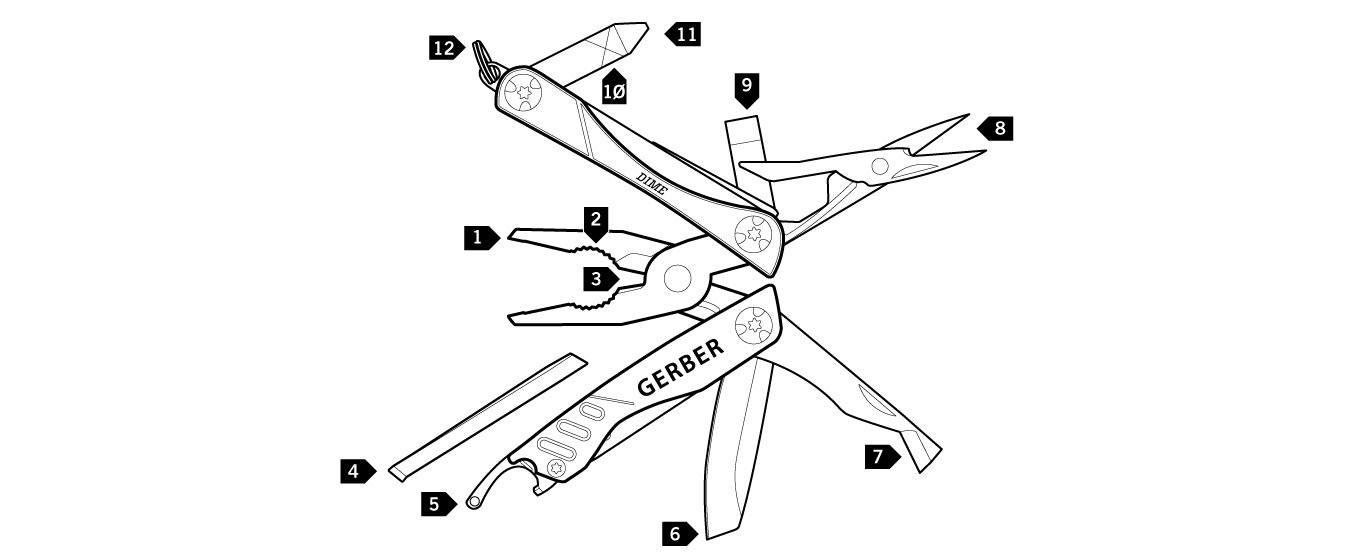 12
11
10
9
8
DIME
1
2
3
GERBER
4
5
6
7