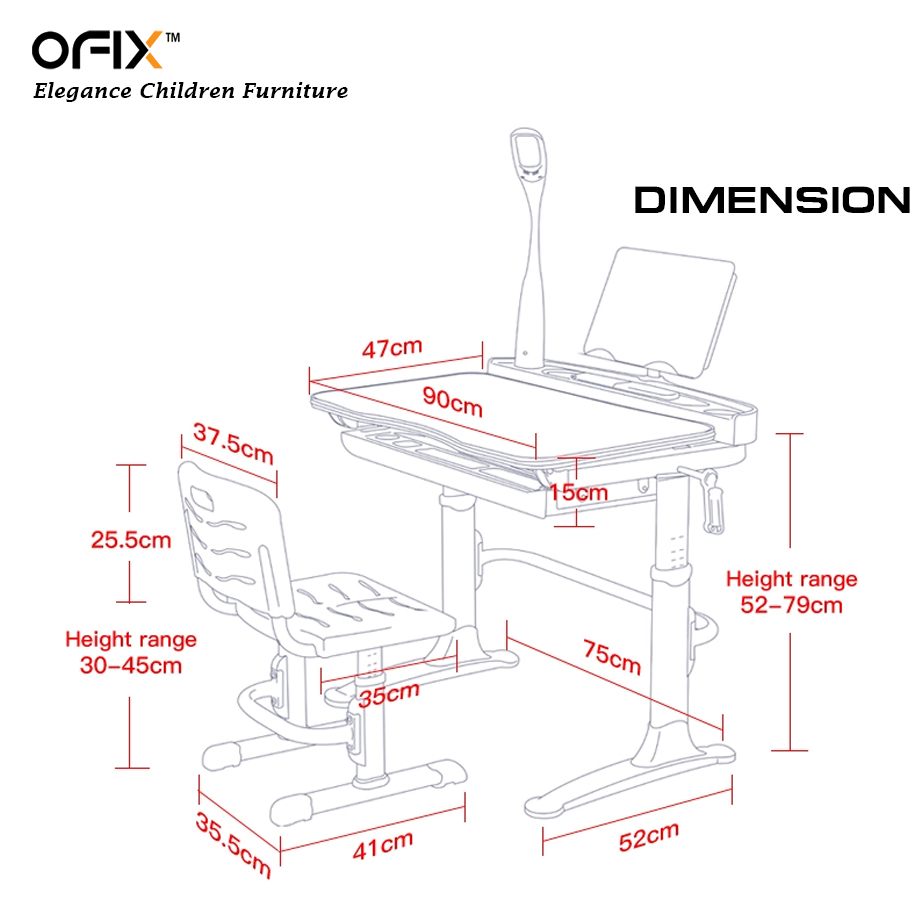 OFIX™
Elegance Children Furniture

DIMENSION

47cm

90cm

37.5cm

15cm

25.5cm

Height range
52–79cm

Height range
30–45cm

75cm

35cm

35.5cm

41cm

52cm